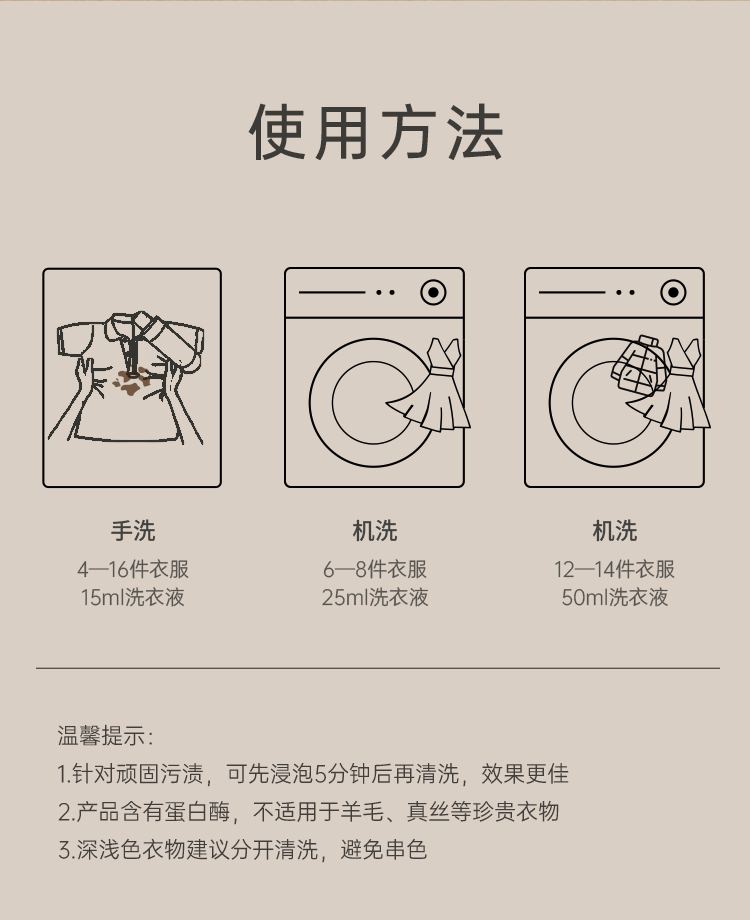 使用方法

手洗
4—16件衣服
15ml洗衣液

机洗
6—8件衣服
25ml洗衣液

机洗
12—14件衣服
50ml洗衣液

温馨提示：
1.针对顽固污渍，可先浸泡5分钟后再清洗，效果更佳
2.产品含有蛋白酶，不适用于羊毛、真丝等珍贵衣物
3.深浅色衣物建议分开清洗，避免串色