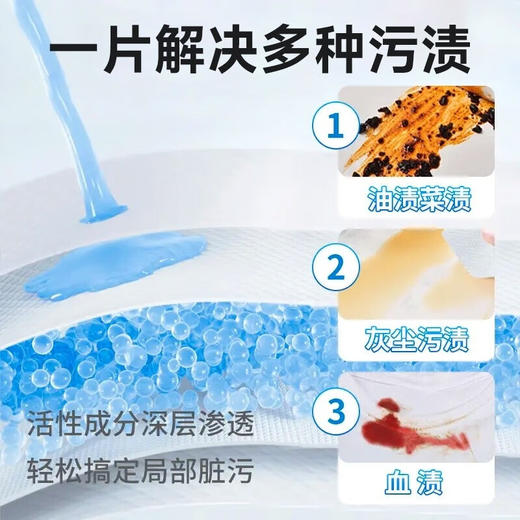 一片解决多种污渍

1
油渍菜渍

2
灰尘污渍

3
血渍

活性成分深层渗透

轻松搞定局部脏污