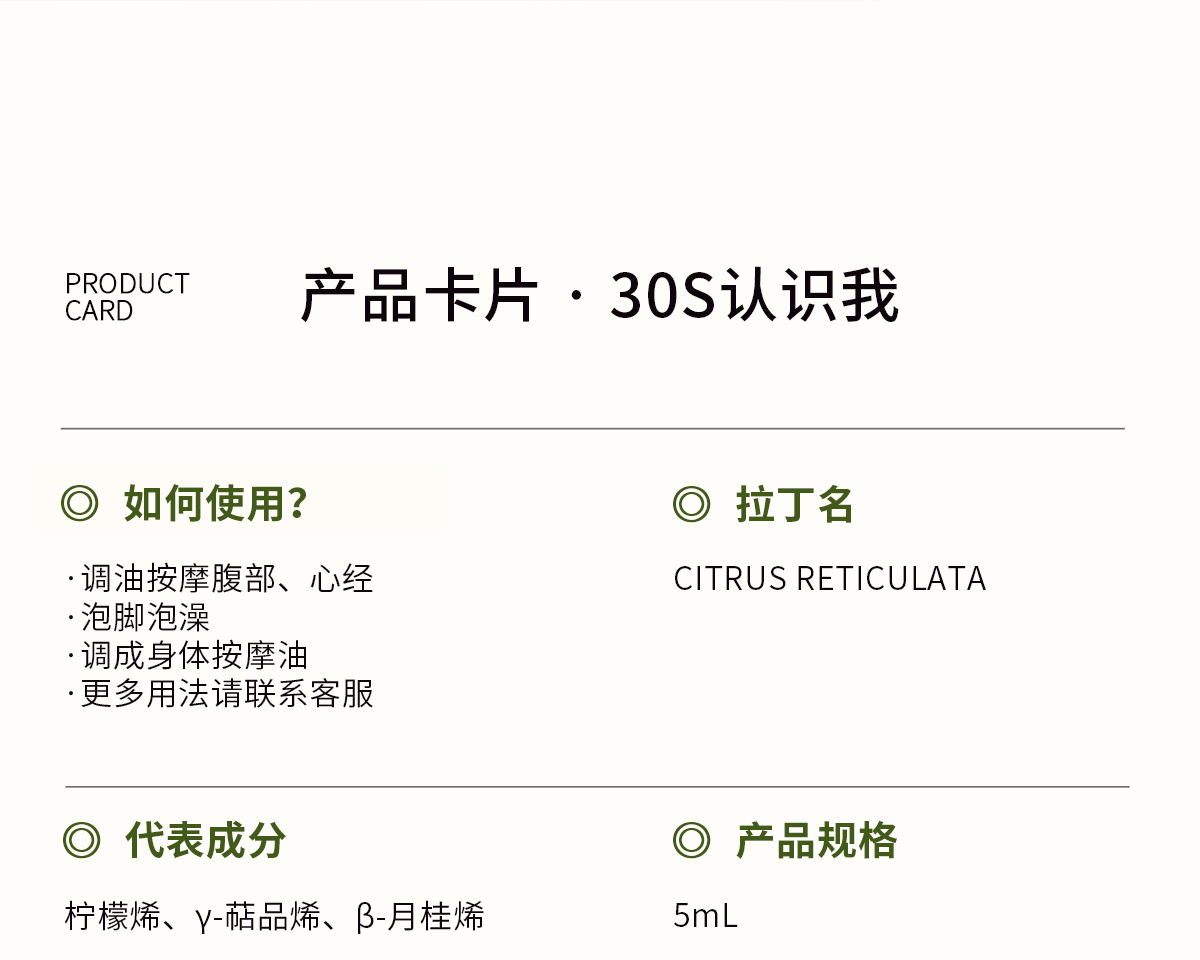 PRODUCT
CARD

产品卡片 · 30S认识我

◎ 如何使用?

·调油按摩腹部、心经
·泡脚泡澡
·调成身体按摩油
·更多用法请联系客服

◎ 拉丁名

CITRUS RETICULATA

◎ 代表成分

柠檬烯、γ-萜品烯、β-月桂烯

◎ 产品规格

5mL