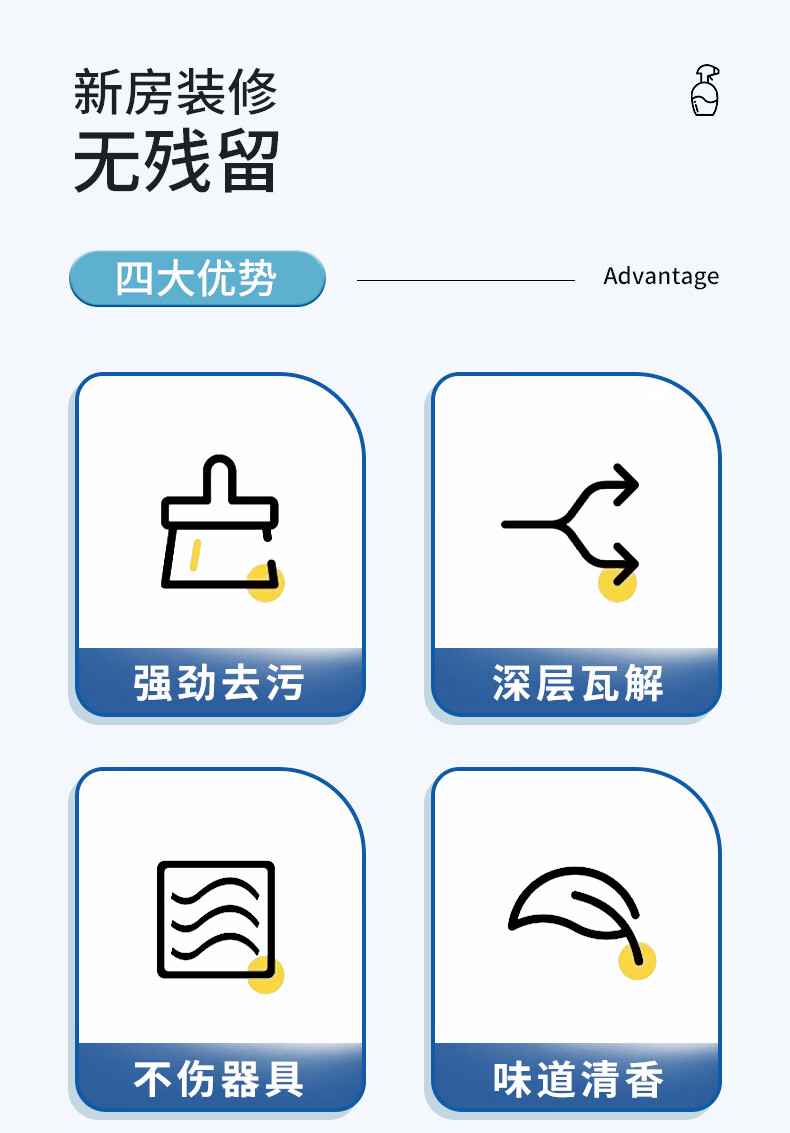 新房装修
无残留

四大优势

Advantage

强劲去污

深层瓦解

不伤器具

味道清香