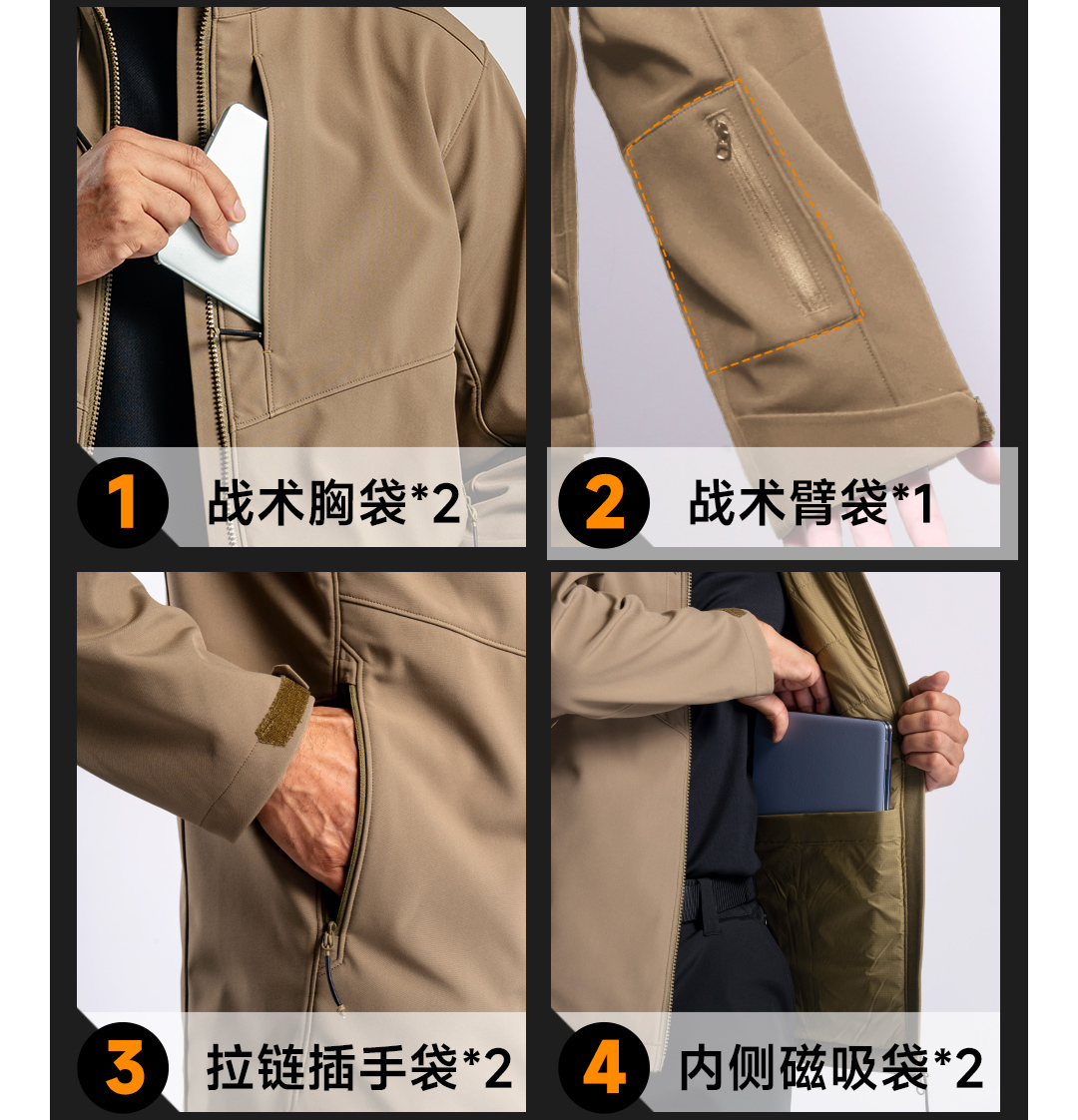 1 战术胸袋*2

2 战术臂袋*1

3 拉链插手袋*2

4 内侧磁吸袋*2