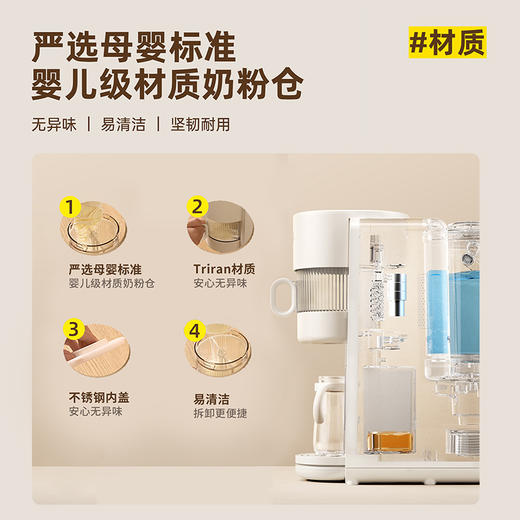 严选母婴标准
婴儿级材质奶粉仓

#材质

无异味 | 易清洁 | 坚韧耐用

1
严选母婴标准
婴儿级材质奶粉仓

2
Triran材质
安心无异味

3
不锈钢内盖
安心无异味

4
易清洁
拆卸更便捷