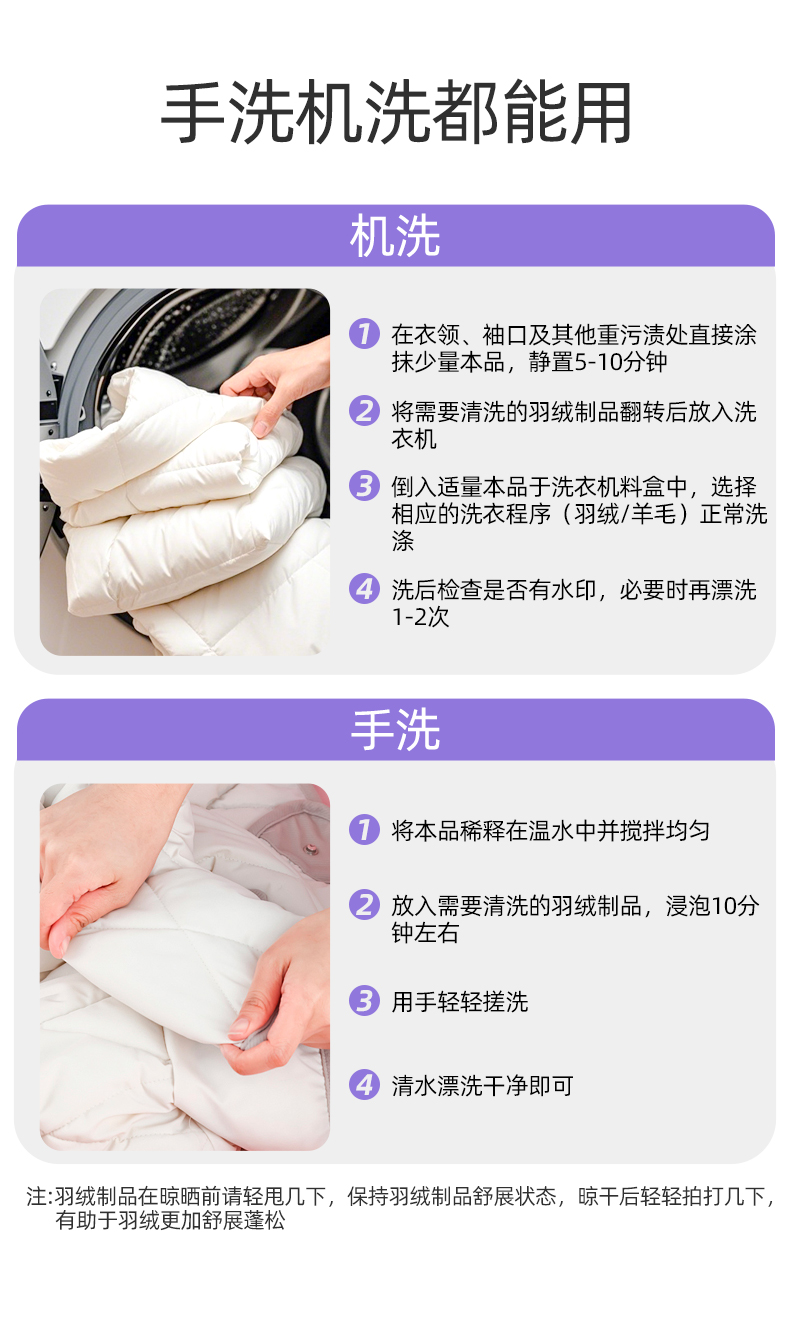 手洗机洗都能用

机洗

1 在衣领、袖口及其他重污渍处直接涂抹少量本品，静置5-10分钟

2 将需要清洗的羽绒制品翻转后放入洗衣机

3 倒入适量本品于洗衣机料盒中，选择相应的洗衣程序（羽绒/羊毛）正常洗涤

4 洗后检查是否有水印，必要时再漂洗1-2次

手洗

1 将本品稀释在温水中并搅拌均匀

2 放入需要清洗的羽绒制品，浸泡10分钟左右

3 用手轻轻搓洗

4 清水漂洗干净即可

注:羽绒制品在晾晒前请轻甩几下，保持羽绒制品舒展状态，晾干后轻轻拍打几下，有助于羽绒更加舒展蓬松