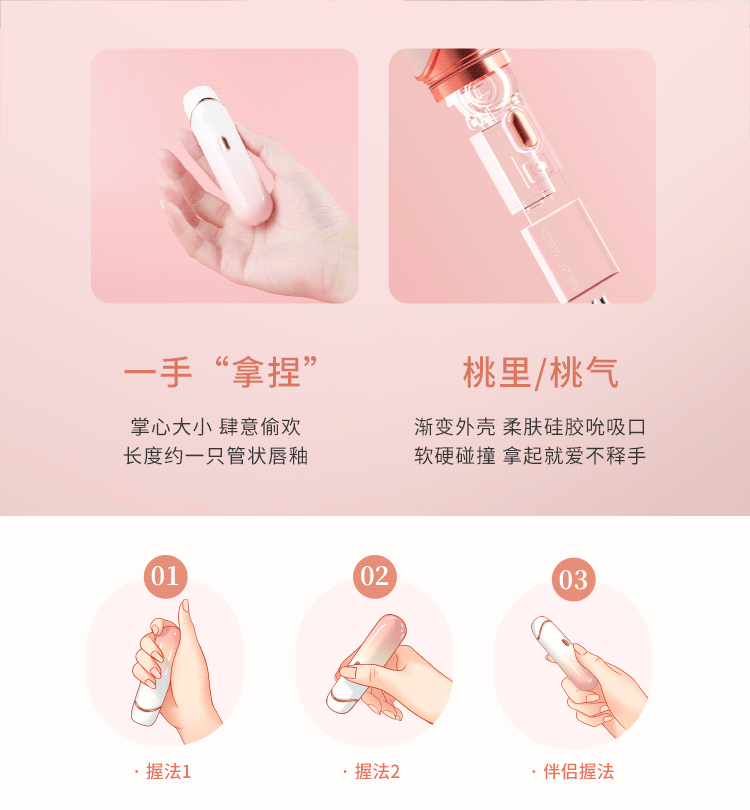 一手“拿捏”

掌心大小 肆意偷欢
长度约一只管状唇釉

桃里/桃气

渐变外壳 柔肤硅胶吮吸口
软硬碰撞 拿起就爱不释手

01

· 握法1

02

· 握法2

03

· 伴侣握法