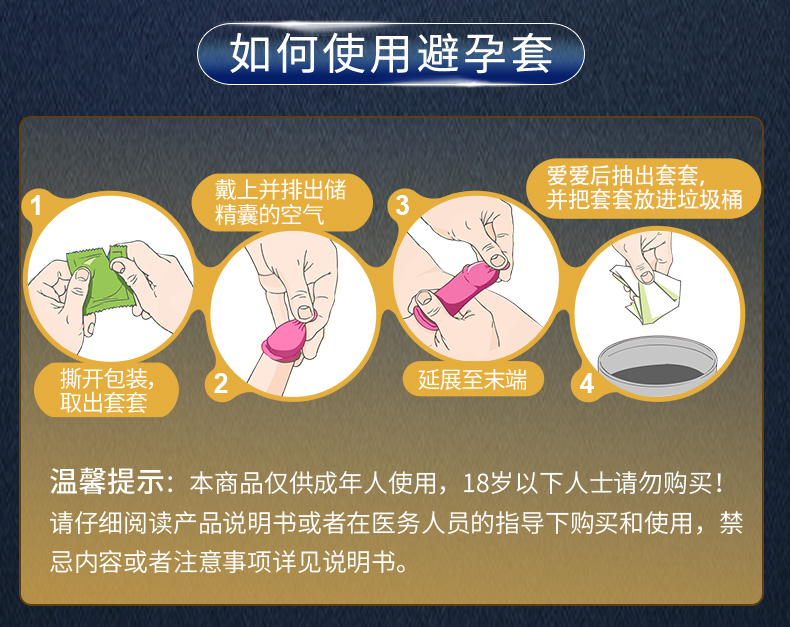 如何使用避孕套

1
撕开包装，取出套套

戴上并排出储精囊的空气
2

3
延展至末端

爱爱后抽出套套，并把套套放进垃圾桶
4

温馨提示：本商品仅供成年人使用，18岁以下人士请勿购买！请仔细阅读产品说明书或者在医务人员的指导下购买和使用，禁忌内容或者注意事项详见说明书。