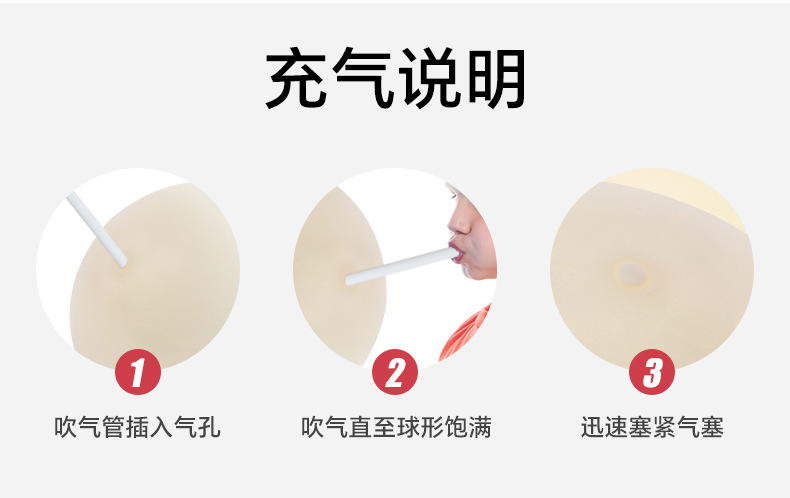 充气说明

1
吹气管插入气孔

2
吹气直至球形饱满

3
迅速塞紧气塞