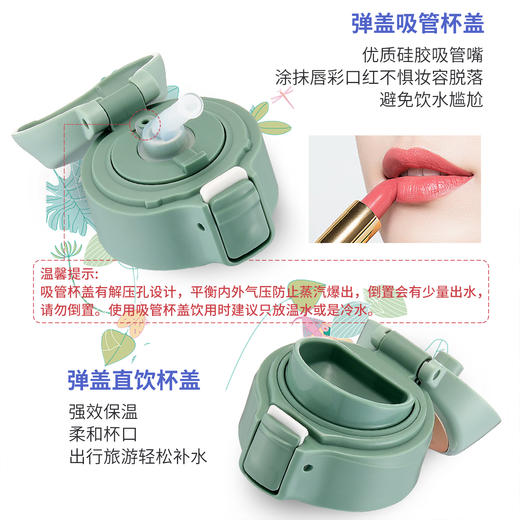 弹盖吸管杯盖

优质硅胶吸管嘴
涂抹唇彩口红不惧妆容脱落
避免饮水尴尬

温馨提示:
吸管杯盖有解压孔设计，平衡内外气压防止蒸汽爆出，倒置会有少量出水，请勿倒置。使用吸管杯盖饮用时建议只放温水或是冷水。

弹盖直饮杯盖

强效保温
柔和杯口
出行旅游轻松补水