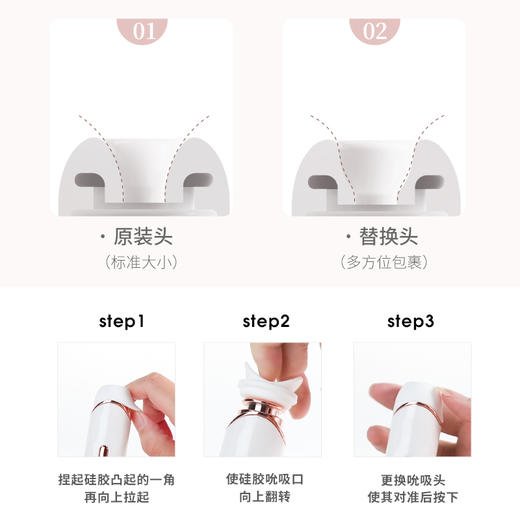 01

· 原装头
（标准大小）

02

· 替换头
（多方位包裹）

step1

捏起硅胶凸起的一角
再向上拉起

step2

使硅胶吮吸口
向上翻转

step3

更换吮吸头
使其对准后按下