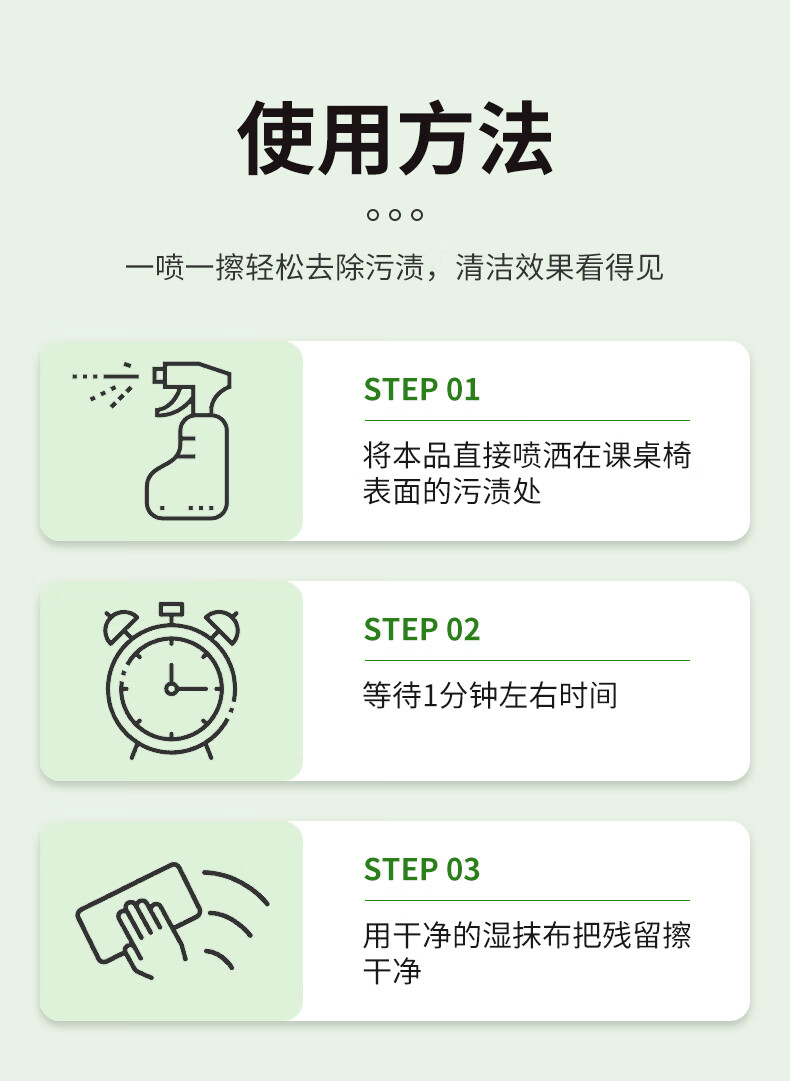 使用方法

一喷一擦轻松去除污渍，清洁效果看得见

STEP 01

将本品直接喷洒在课桌椅表面的污渍处

STEP 02

等待1分钟左右时间

STEP 03

用干净的湿抹布把残留擦干净