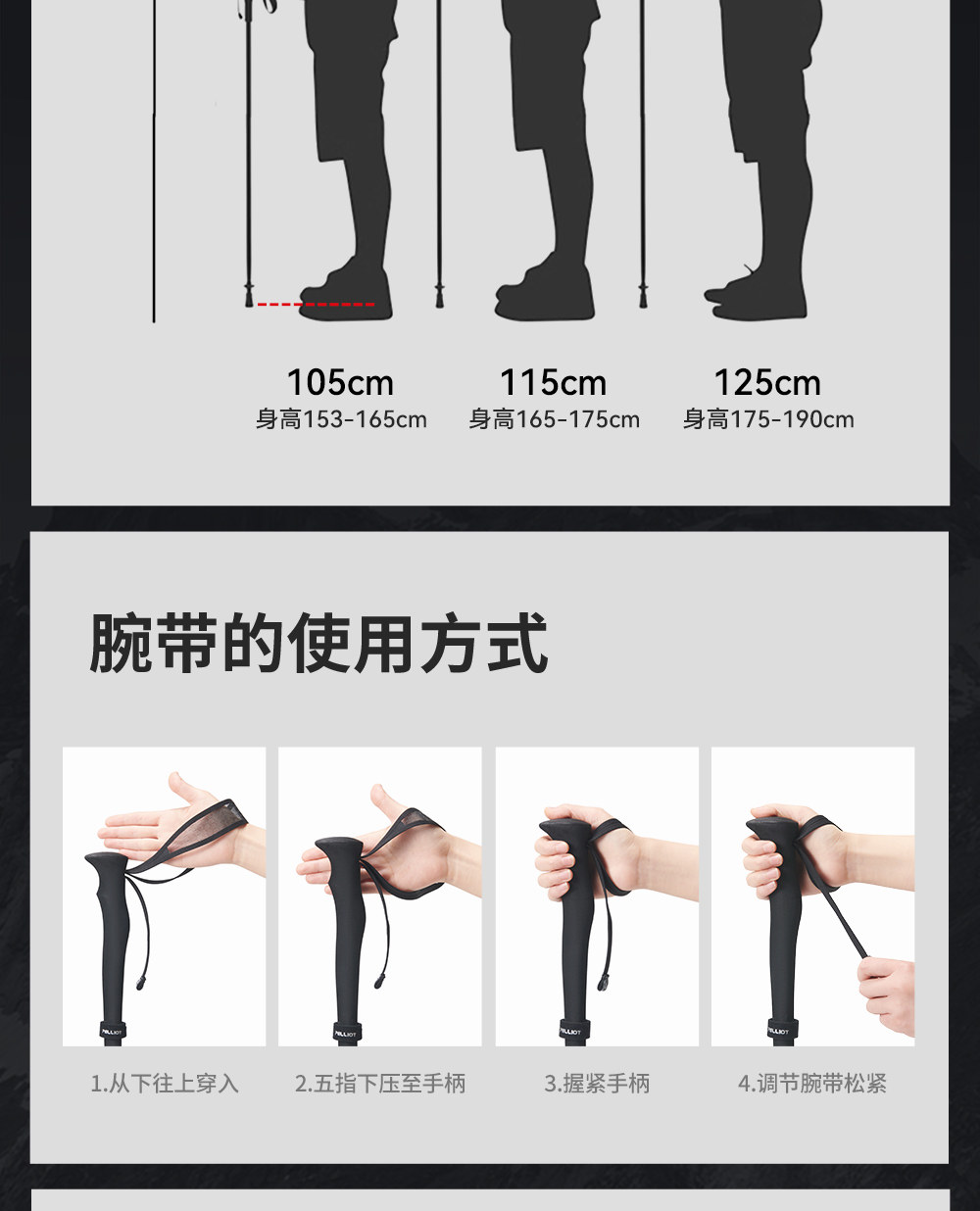 105cm
身高153-165cm

115cm
身高165-175cm

125cm
身高175-190cm

腕带的使用方式

PELLIOT

PELLIOT

PELLIOT

PELLIOT

1.从下往上穿入

2.五指下压至手柄

3.握紧手柄

4.调节腕带松紧