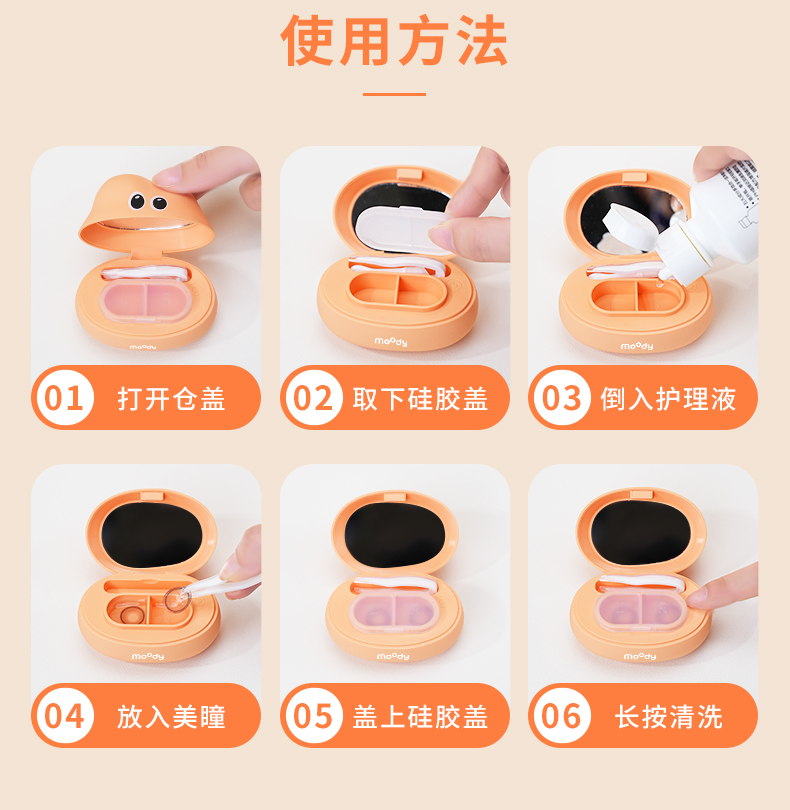 使用方法

moody

01 打开仓盖

moody

02 取下硅胶盖

moody

03 倒入护理液

moody

04 放入美瞳

moody

05 盖上硅胶盖

moody

06 长按清洗