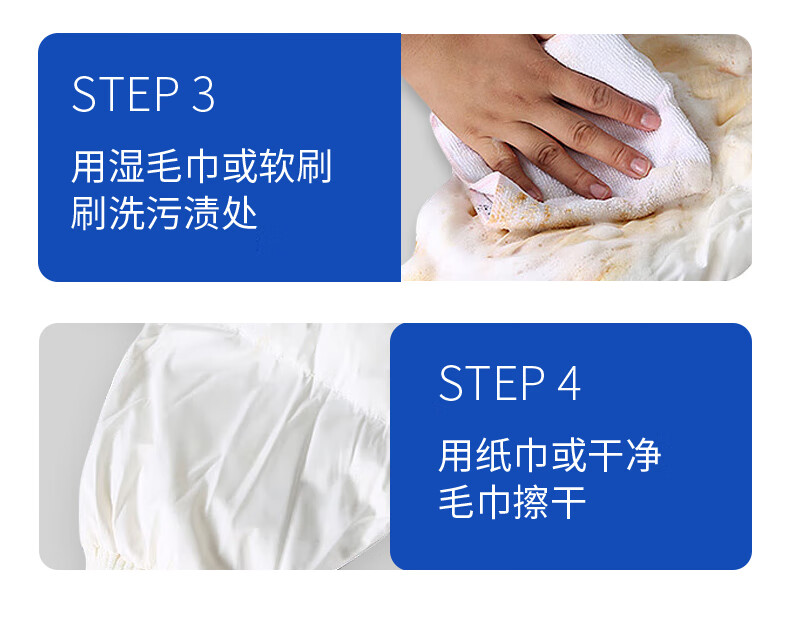 STEP 3

用湿毛巾或软刷刷洗污渍处

STEP 4

用纸巾或干净毛巾擦干