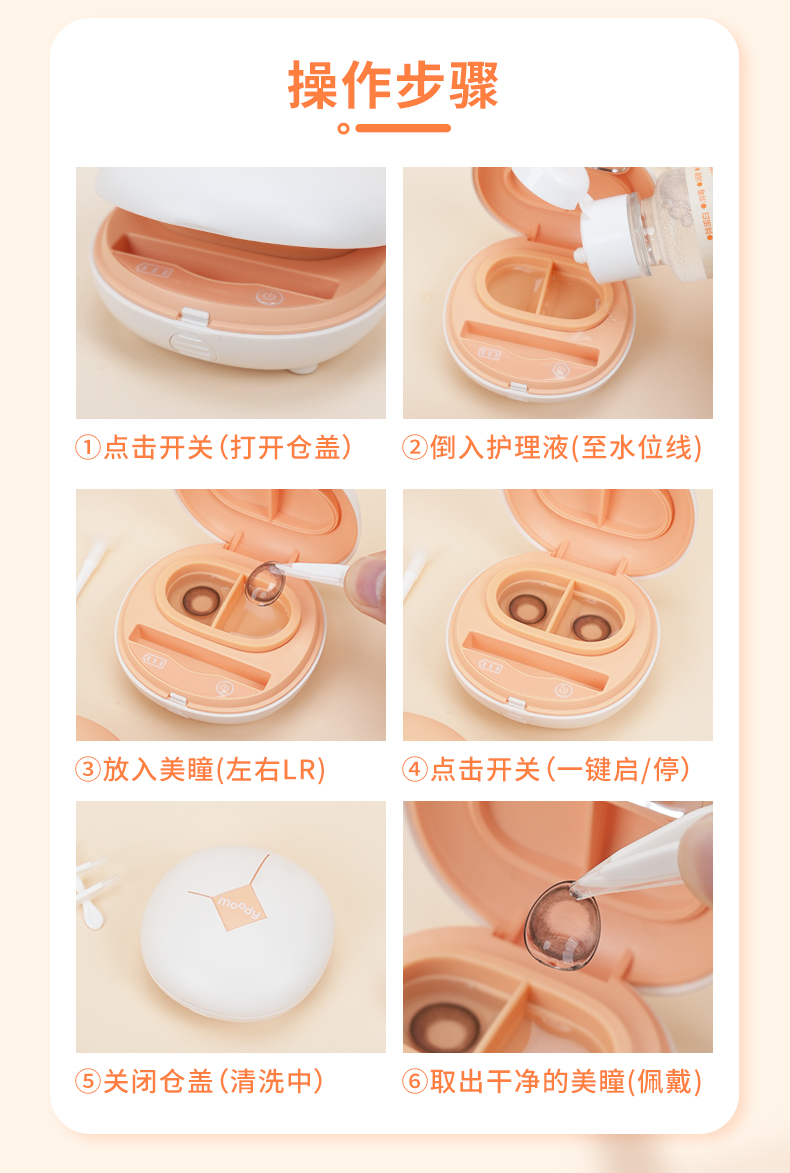 操作步骤

①点击开关（打开仓盖）

②倒入护理液(至水位线)

③放入美瞳(左右LR)

④点击开关（一键启/停）

moody

⑤关闭仓盖（清洗中）

⑥取出干净的美瞳(佩戴)