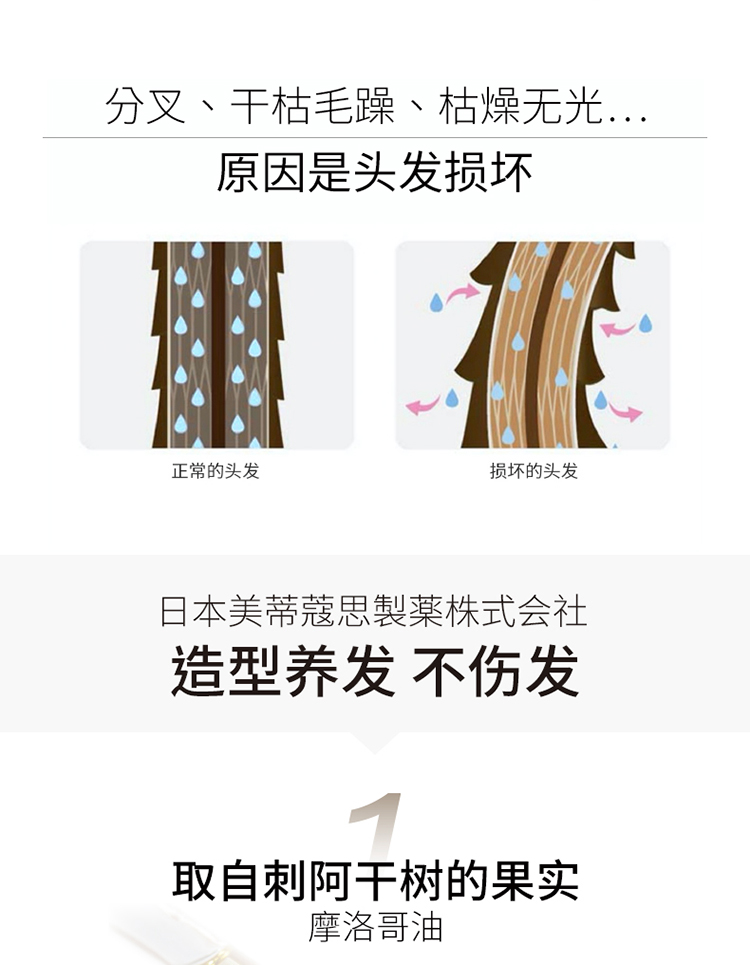 分叉、干枯毛躁、枯燥无光...

原因是头发损坏

正常的头发

损坏的头发

日本美蒂蔻思製薬株式会社

造型养发 不伤发

1

取自刺阿干树的果实

摩洛哥油