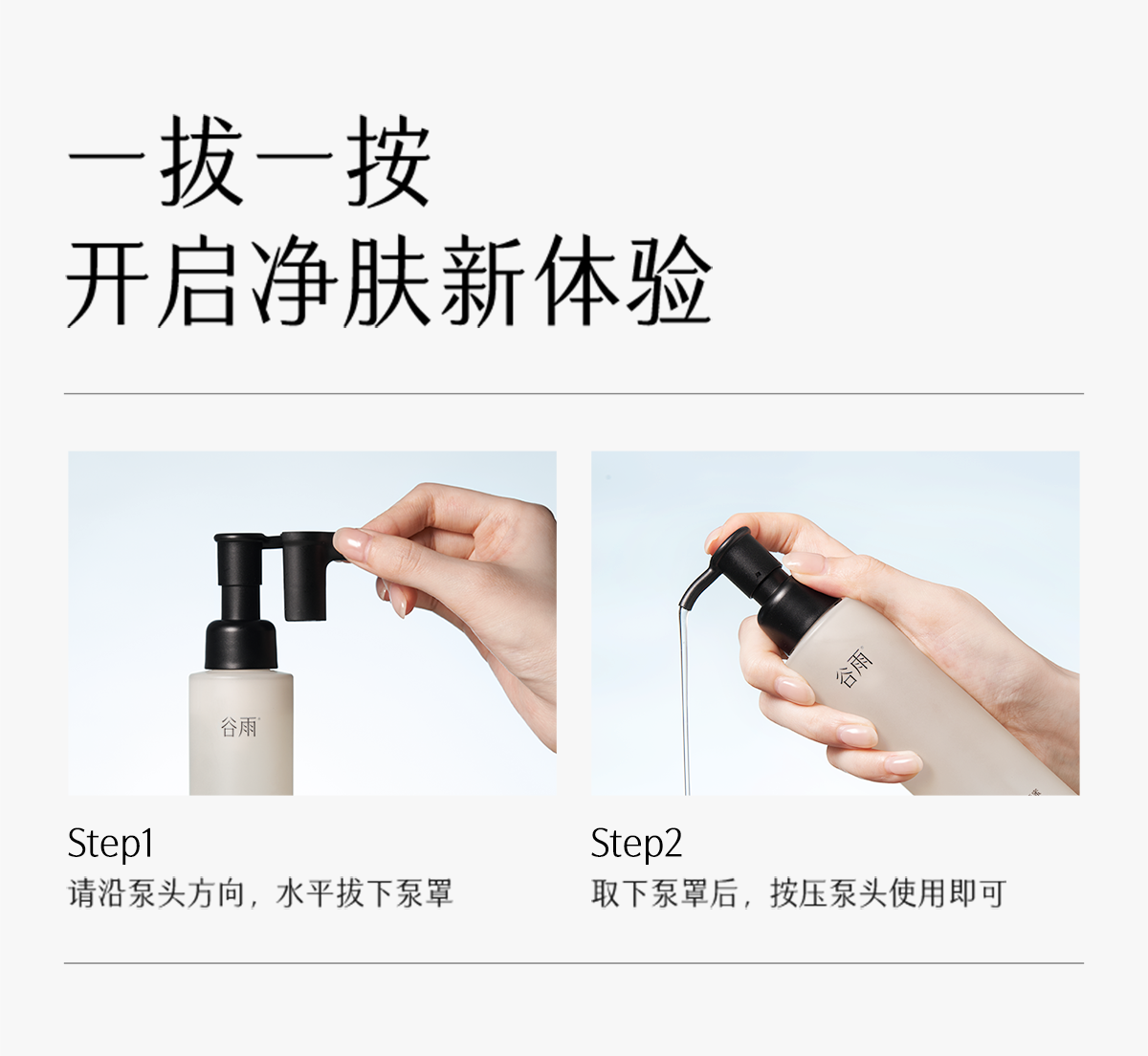 一拔一按
开启净肤新体验

谷雨

Step1
请沿泵头方向，水平拔下泵罩

谷雨

Step2
取下泵罩后，按压泵头使用即可