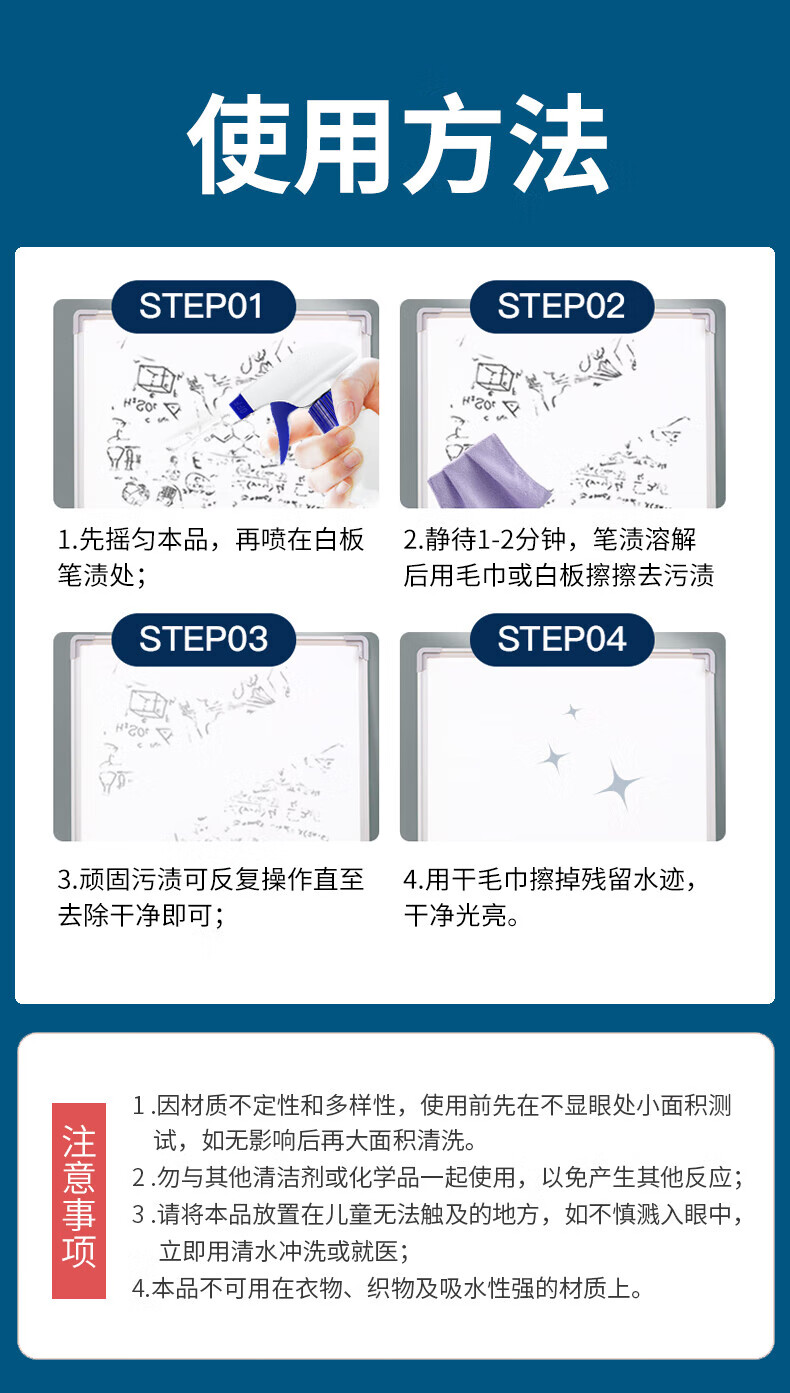 使用方法

STEP01

1.先摇匀本品，再喷在白板笔渍处；

STEP02

2.静待1-2分钟，笔渍溶解后用毛巾或白板擦擦去污渍

STEP03

3.顽固污渍可反复操作直至去除干净即可；

STEP04

4.用干毛巾擦掉残留水迹，干净光亮。

注意事项

1.因材质不定性和多样性，使用前先在不显眼处小面积测试，如无影响后再大面积清洗。
2.勿与其他清洁剂或化学品一起使用，以免产生其他反应；
3.请将本品放置在儿童无法触及的地方，如不慎溅入眼中，立即用清水冲洗或就医；
4.本品不可用在衣物、织物及吸水性强的材质上。