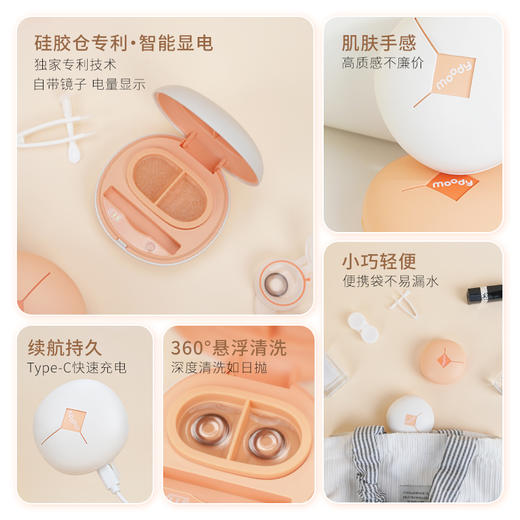 硅胶仓专利·智能显电
独家专利技术
自带镜子 电量显示

肌肤手感
高质感不廉价
moody
moody

小巧轻便
便携袋不易漏水

续航持久
Type-C快速充电

360°悬浮清洗
深度清洗如日抛