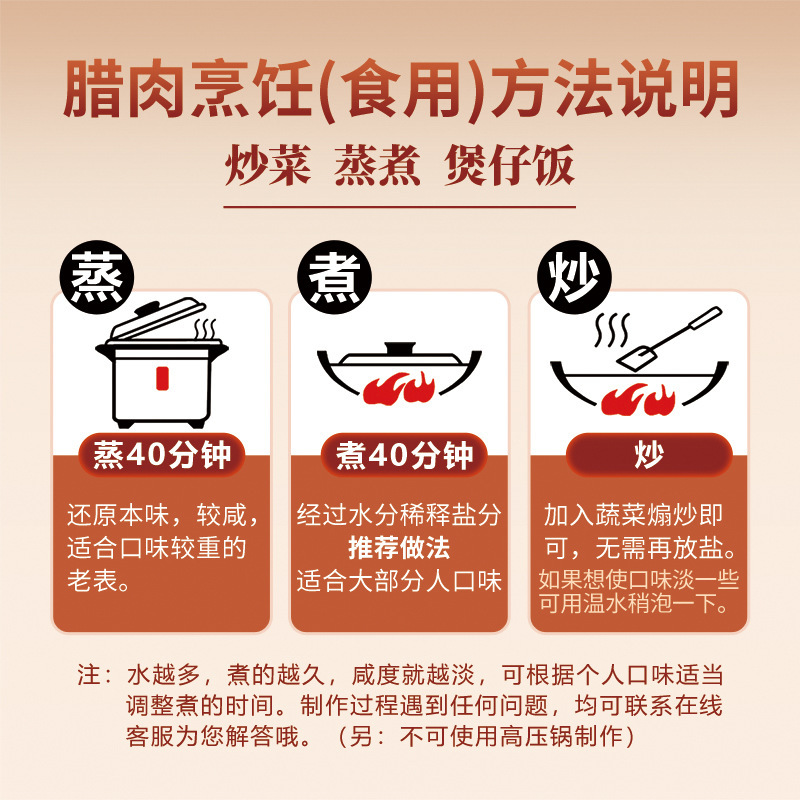 腊肉烹饪(食用)方法说明

炒菜 蒸煮 煲仔饭

蒸

蒸40分钟

还原本味，较咸，适合口味较重的老表。

煮

煮40分钟

经过水分稀释盐分
推荐做法
适合大部分人口味

炒

炒

加入蔬菜煸炒即可，无需再放盐。
如果想使口味淡一些可用温水稍泡一下。

注：水越多，煮的越久，咸度就越淡，可根据个人口味适当调整煮的时间。制作过程遇到任何问题，均可联系在线客服为您解答哦。（另：不可使用高压锅制作）