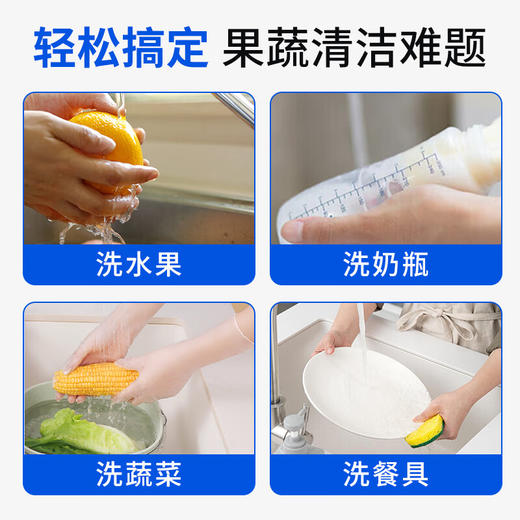 轻松搞定 果蔬清洁难题

洗水果

洗奶瓶

洗蔬菜

洗餐具