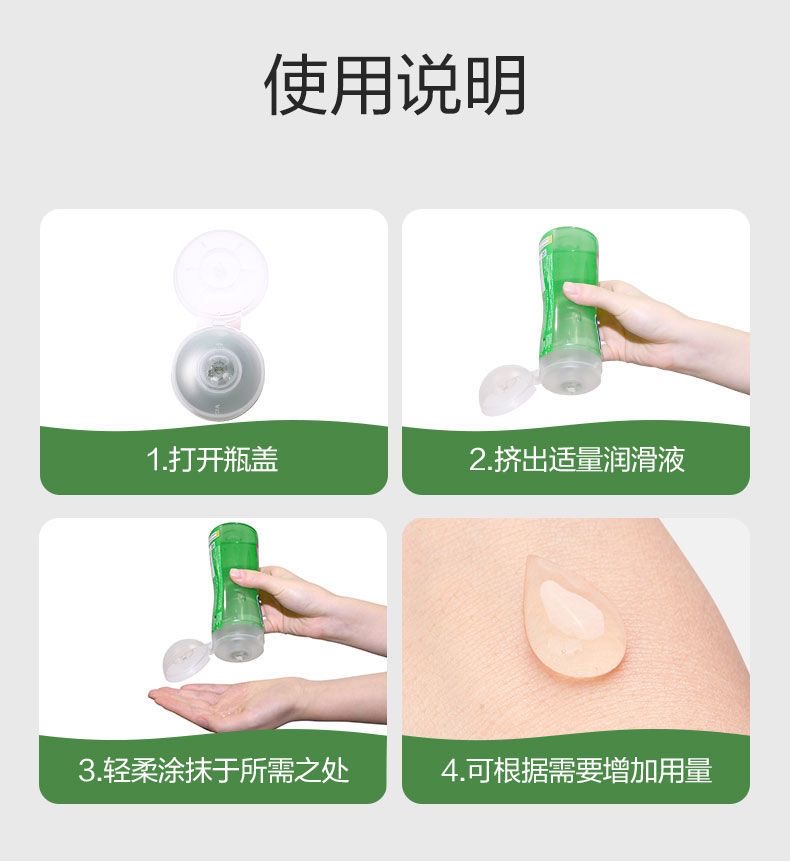 使用说明

1.打开瓶盖

2.挤出适量润滑液

3.轻柔涂抹于所需之处

4.可根据需要增加用量