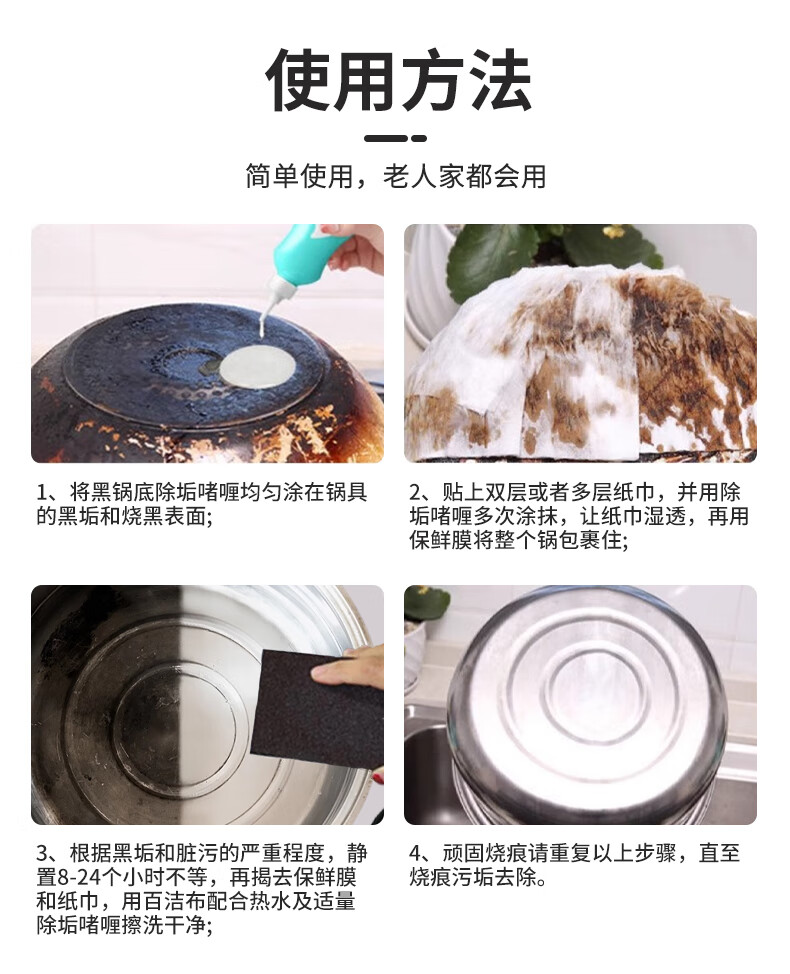 使用方法

简单使用，老人家都会用

1、将黑锅底除垢啫喱均匀涂在锅具的黑垢和烧黑表面;

2、贴上双层或者多层纸巾，并用除垢啫喱多次涂抹，让纸巾湿透，再用保鲜膜将整个锅包裹住;

3、根据黑垢和脏污的严重程度，静置8-24个小时不等，再揭去保鲜膜和纸巾，用百洁布配合热水及适量除垢啫喱擦洗干净;

4、顽固烧痕请重复以上步骤，直至烧痕污垢去除。