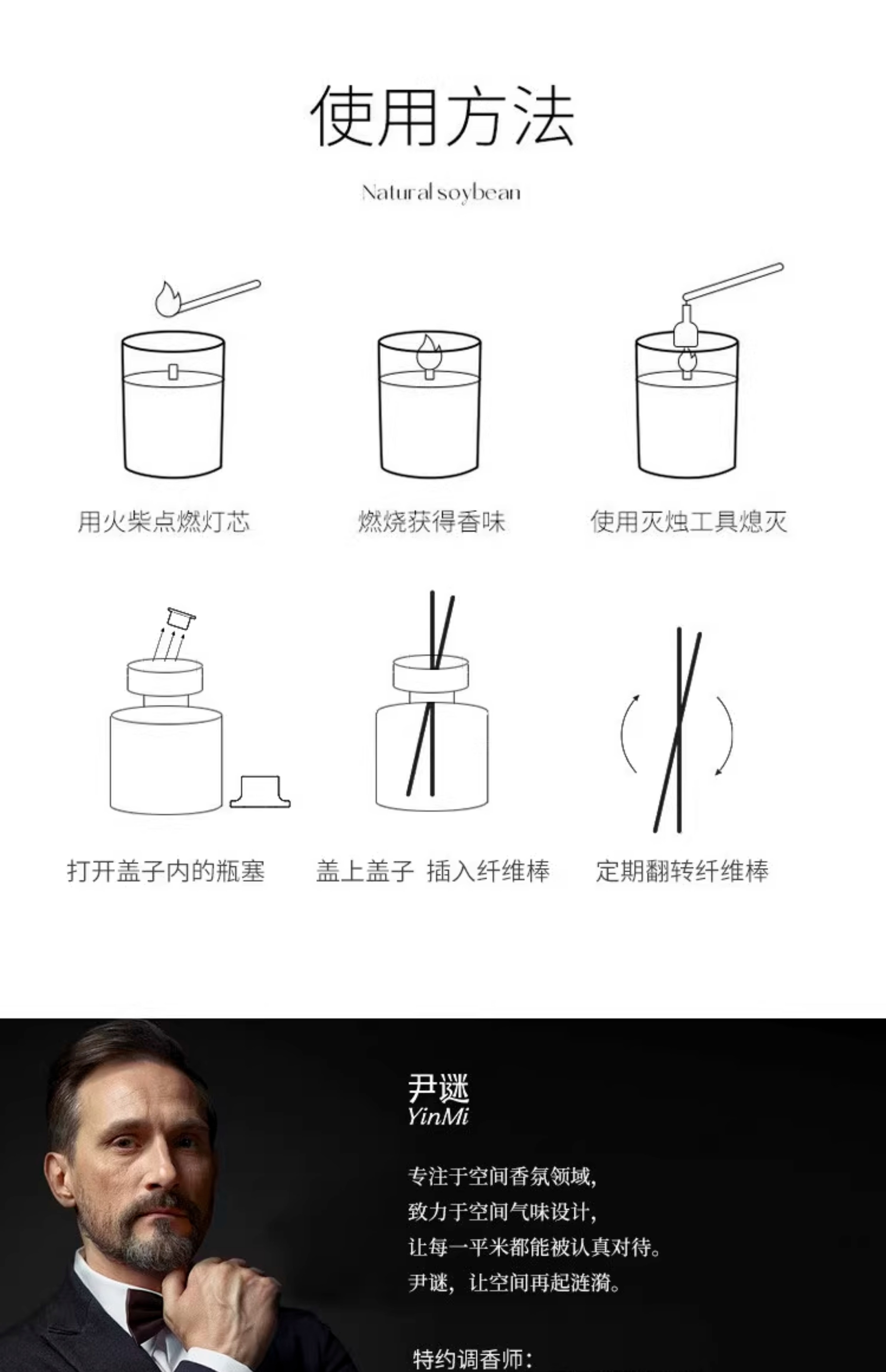 使用方法

Natural soybean

用火柴点燃灯芯

燃烧获得香味

使用灭烛工具熄灭

打开盖子内的瓶塞

盖上盖子 插入纤维棒

定期翻转纤维棒

尹谜
YinMi

专注于空间香氛领域，
致力于空间气味设计，
让每一平米都能被认真对待。
尹谜，让空间再起涟漪。

特约调香师：