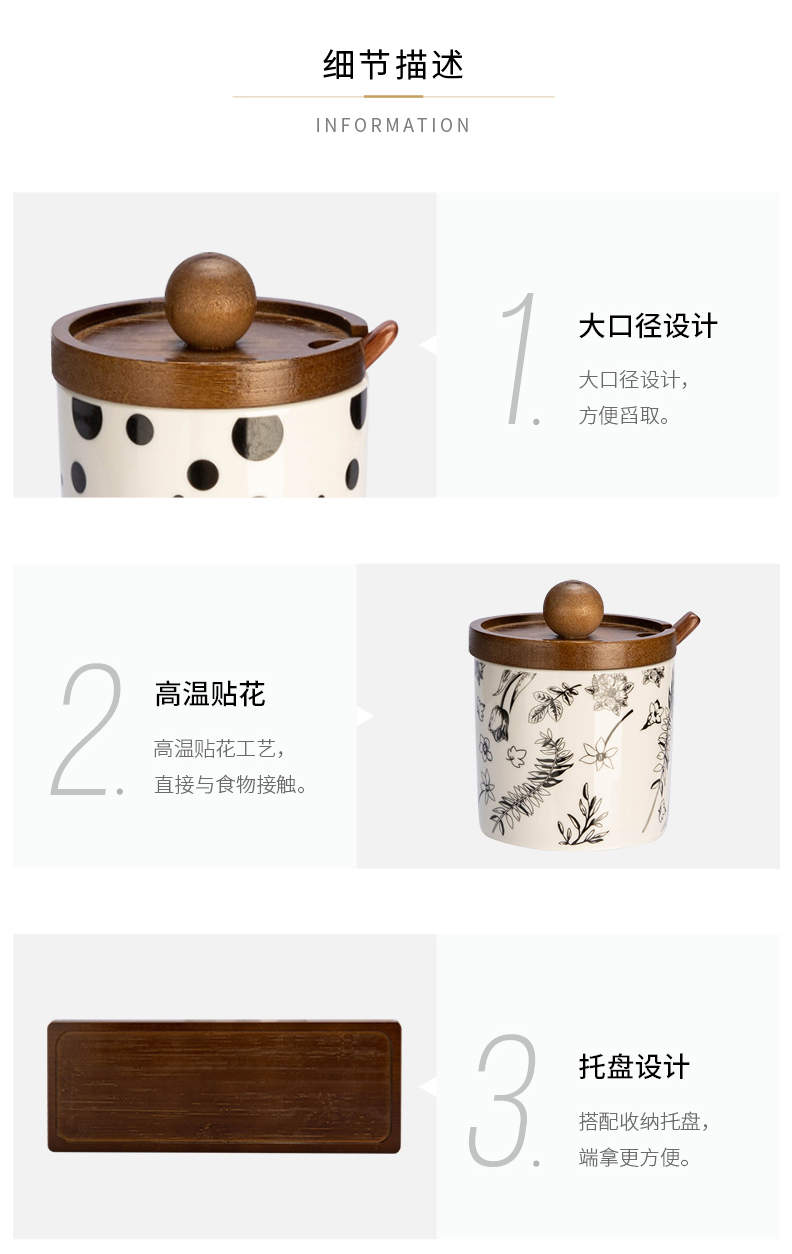 细节描述

INFORMATION

1.

大口径设计

大口径设计，
方便舀取。

2.

高温贴花

高温贴花工艺，
直接与食物接触。

3.

托盘设计

搭配收纳托盘，
端拿更方便。