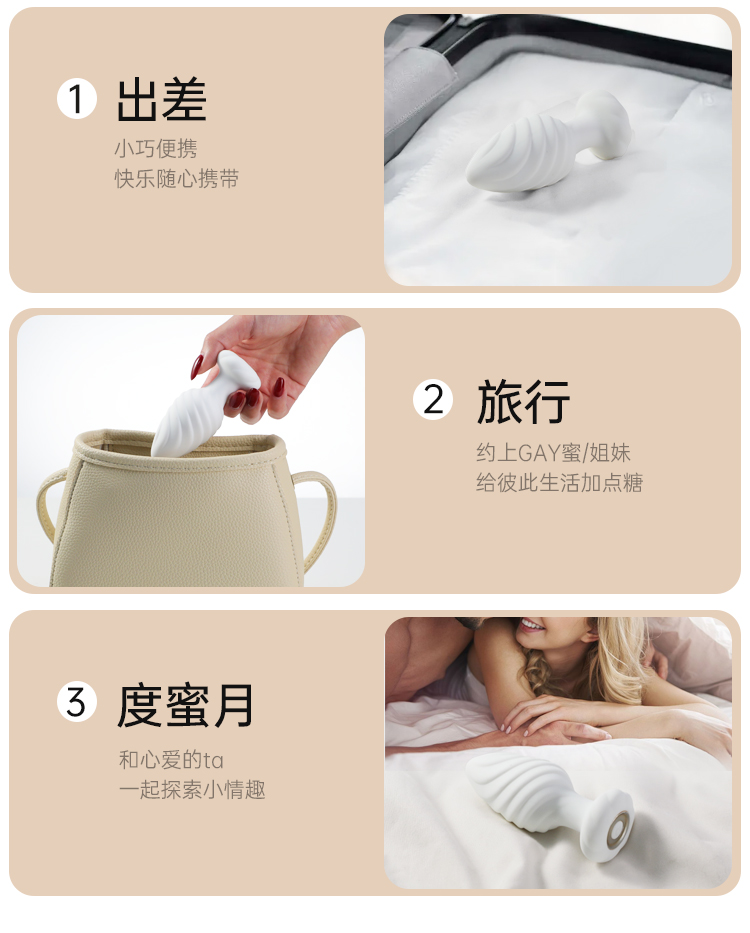 1 出差

小巧便携
快乐随心携带

2 旅行

约上GAY蜜/姐妹
给彼此生活加点糖

3 度蜜月

和心爱的ta
一起探索小情趣