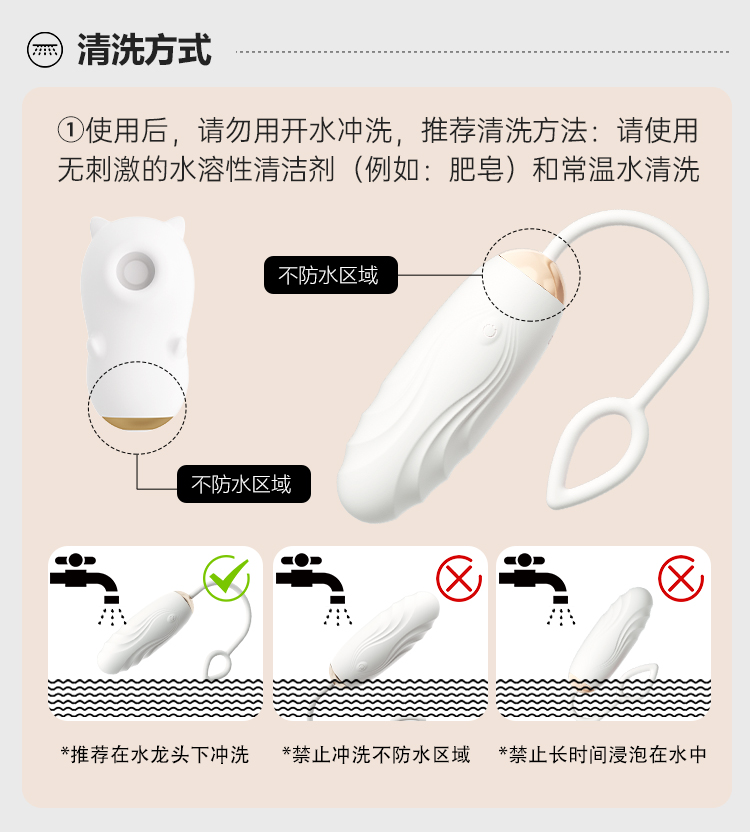 清洗方式

①使用后，请勿用开水冲洗，推荐清洗方法：请使用无刺激的水溶性清洁剂（例如：肥皂）和常温水清洗

不防水区域

不防水区域

*推荐在水龙头下冲洗

*禁止冲洗不防水区域

*禁止长时间浸泡在水中