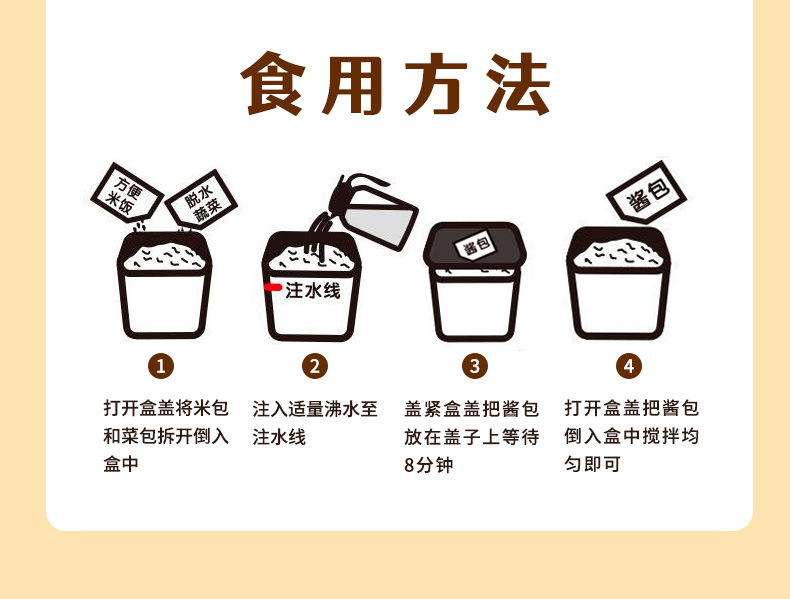 食用方法

方便米饭

脱水蔬菜

注水线

酱包

酱包

1

打开盒盖将米包和菜包拆开倒入盒中

2

注入适量沸水至注水线

3

盖紧盒盖把酱包放在盖子上等待8分钟

4

打开盒盖把酱包倒入盒中搅拌均匀即可