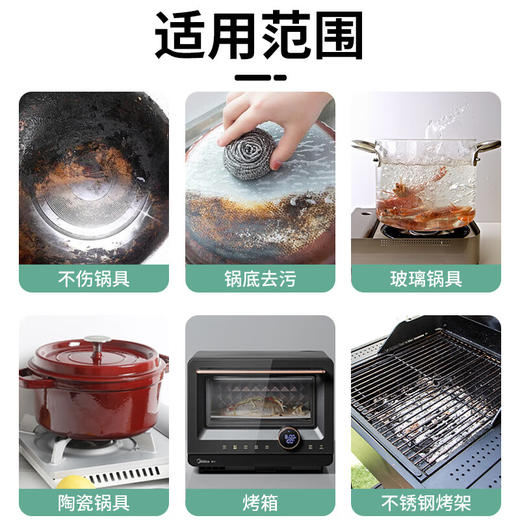 适用范围

不伤锅具

锅底去污

玻璃锅具

陶瓷锅具

烤箱

不锈钢烤架