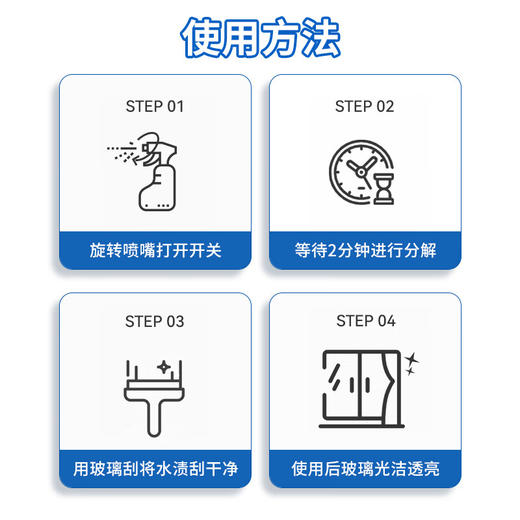 使用方法

STEP 01

旋转喷嘴打开开关

STEP 02

等待2分钟进行分解

STEP 03

用玻璃刮将水渍刮干净

STEP 04

使用后玻璃光洁透亮