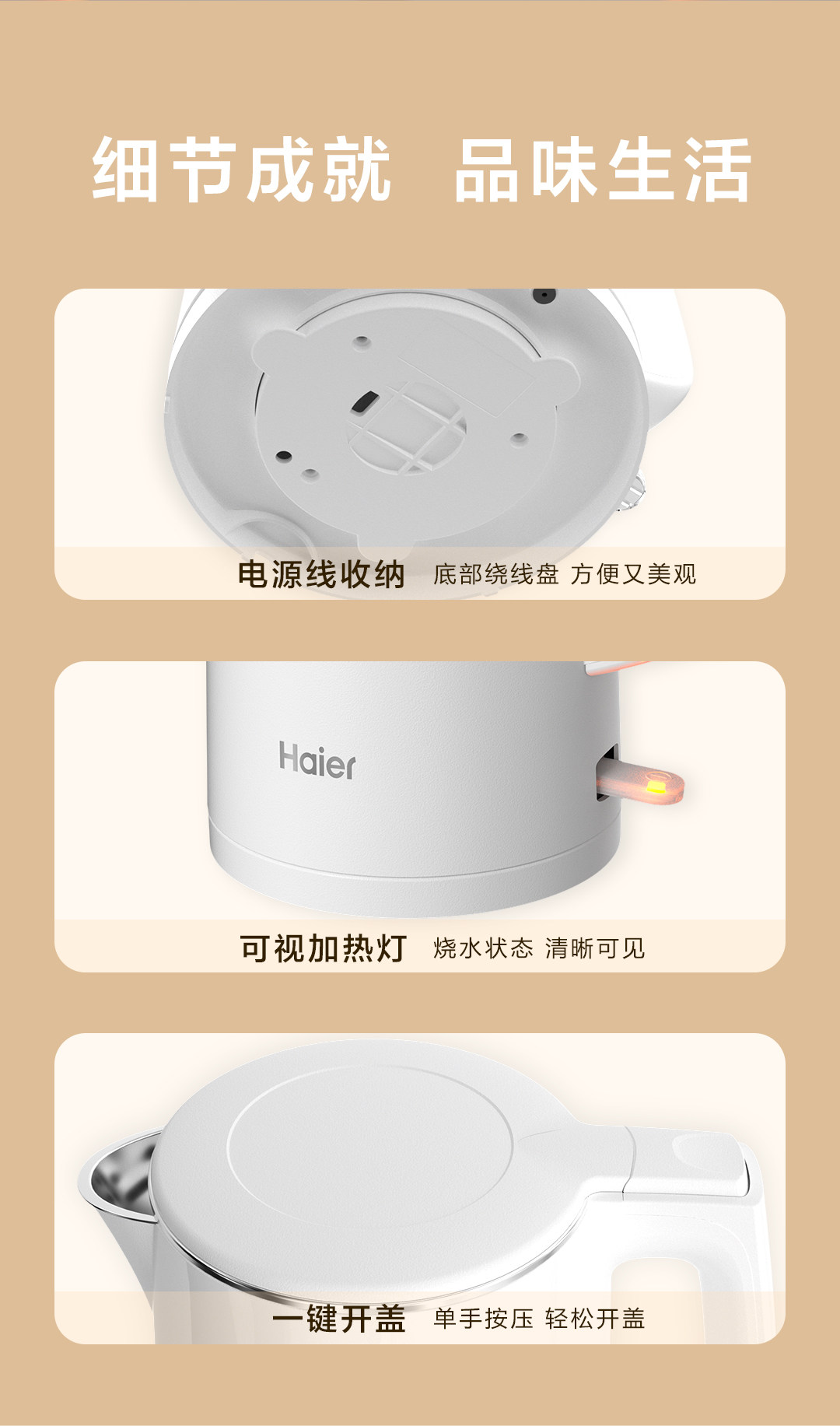 细节成就 品味生活

电源线收纳 底部绕线盘 方便又美观

Haier

可视加热灯 烧水状态 清晰可见

一键开盖 单手按压 轻松开盖