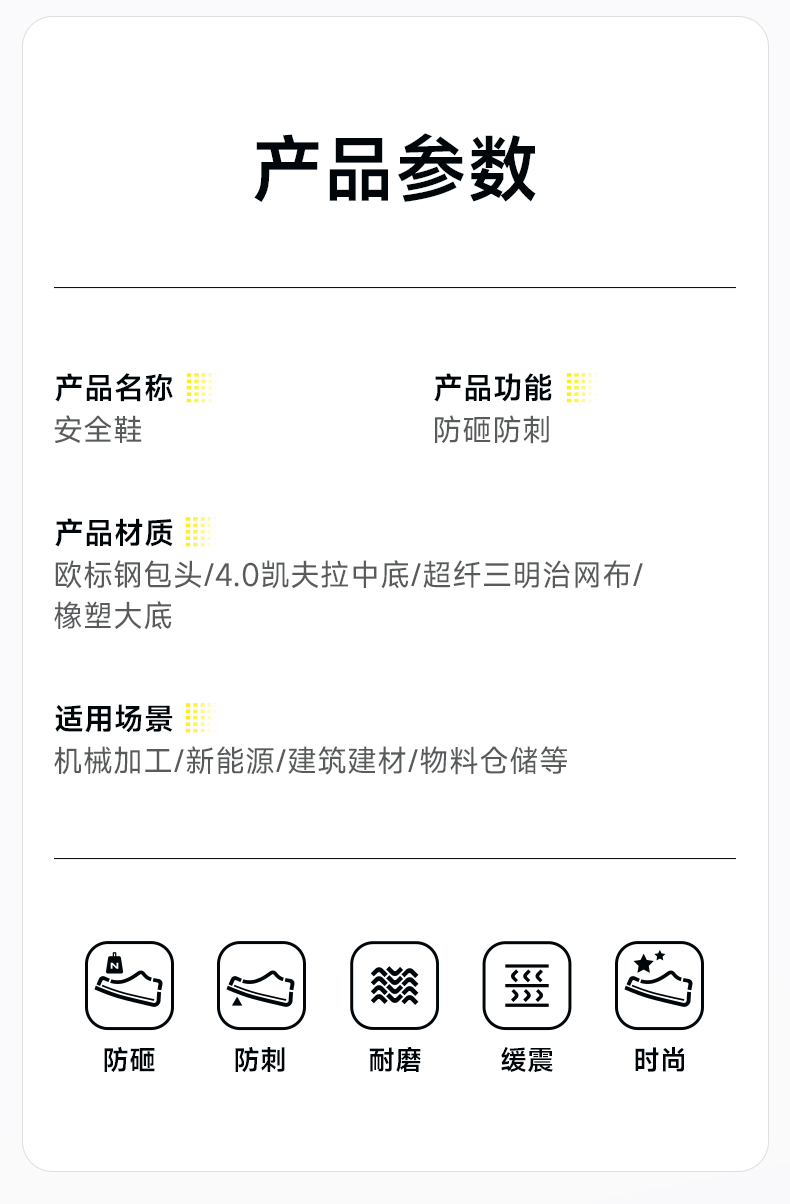 产品参数

产品名称
安全鞋

产品功能
防砸防刺

产品材质
欧标钢包头/4.0凯夫拉中底/超纤三明治网布/橡塑大底

适用场景
机械加工/新能源/建筑建材/物料仓储等

防砸 防刺 耐磨 缓震 时尚