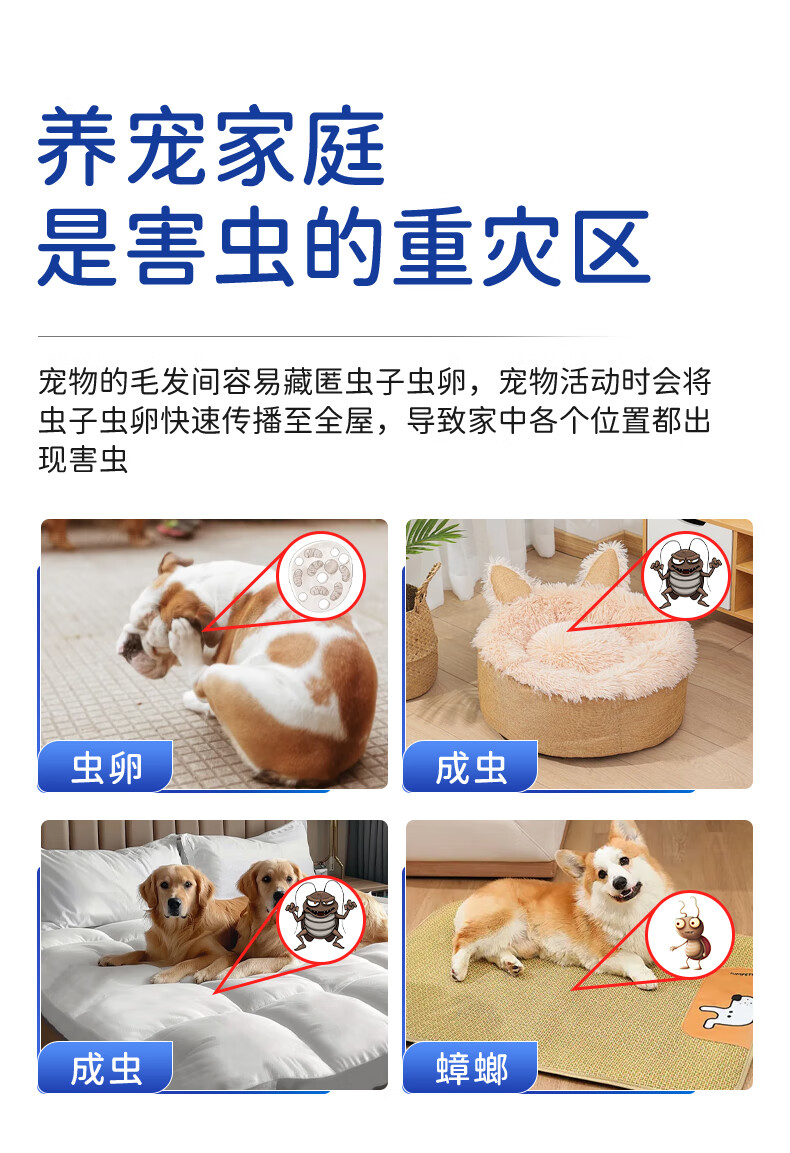 养宠家庭
是害虫的重灾区

宠物的毛发间容易藏匿虫子虫卵，宠物活动时会将虫子虫卵快速传播至全屋，导致家中各个位置都出现害虫

虫卵

成虫

成虫

蟑螂