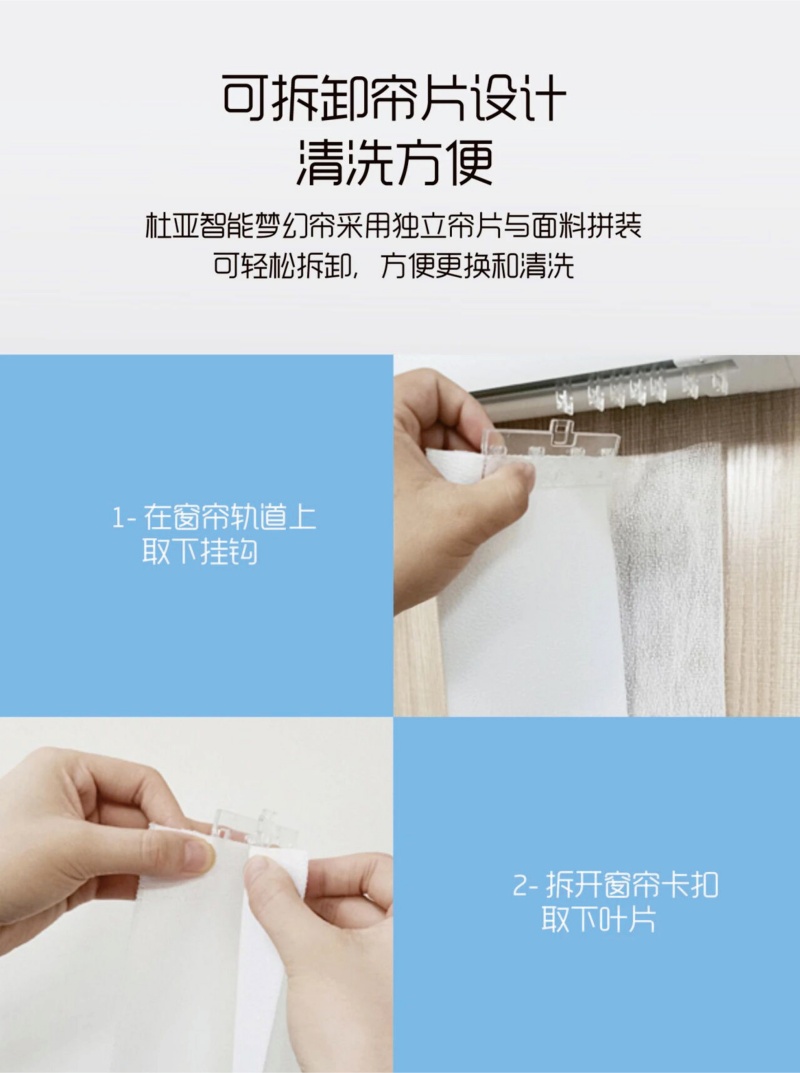 可拆卸帘片设计
清洗方便

杜亚智能梦幻帘采用独立帘片与面料拼装
可轻松拆卸，方便更换和清洗

1- 在窗帘轨道上
取下挂钩

2- 拆开窗帘卡扣
取下叶片