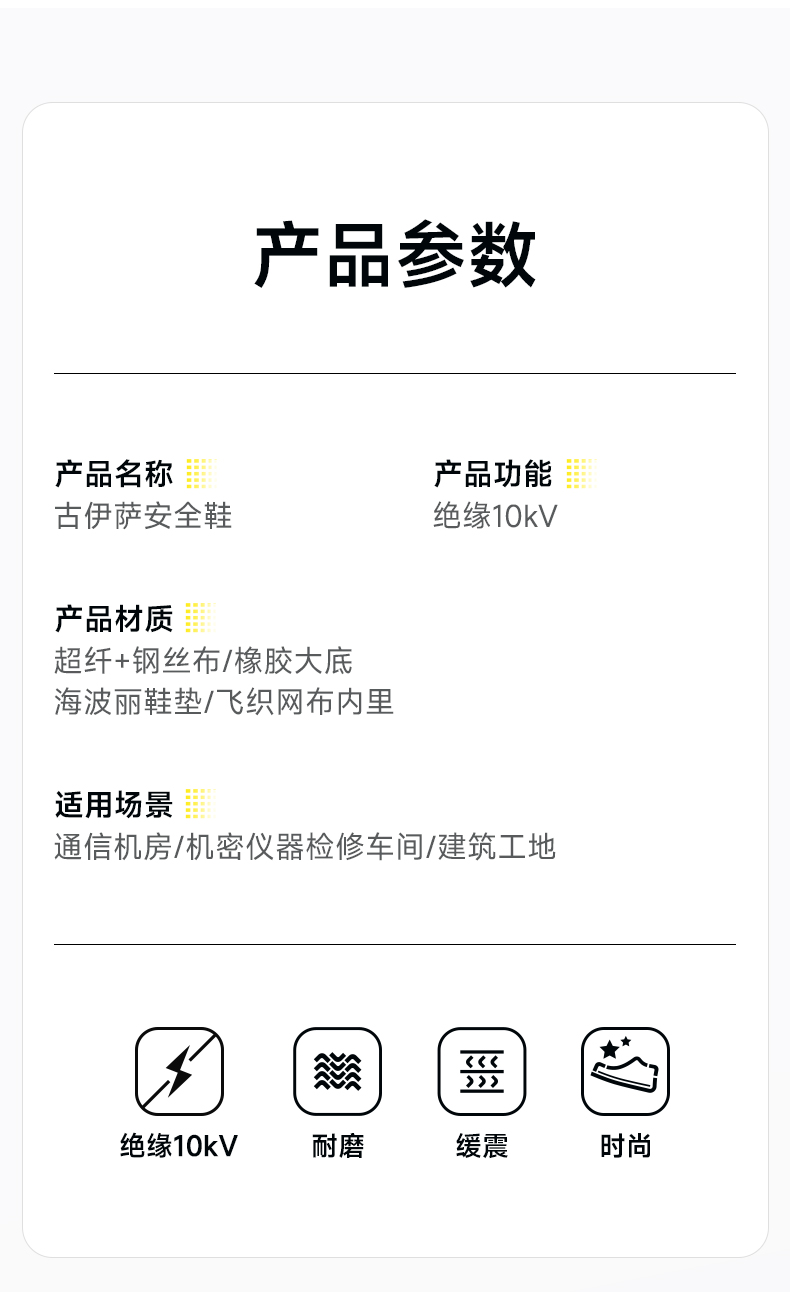 产品参数

产品名称
古伊萨安全鞋

产品功能
绝缘10kV

产品材质
超纤+钢丝布/橡胶大底
海波丽鞋垫/飞织网布内里

适用场景
通信机房/机密仪器检修车间/建筑工地

绝缘10kV

耐磨

缓震

时尚