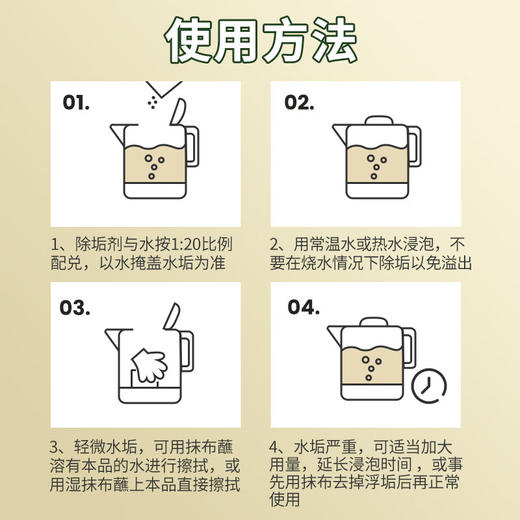 使用方法

01.

1、除垢剂与水按1:20比例配兑，以水掩盖水垢为准

02.

2、用常温水或热水浸泡，不要在烧水情况下除垢以免溢出

03.

3、轻微水垢，可用抹布蘸溶有本品的水进行擦拭，或用湿抹布蘸上本品直接擦拭

04.

4、水垢严重，可适当加大用量，延长浸泡时间，或事先用抹布去掉浮垢后再正常使用