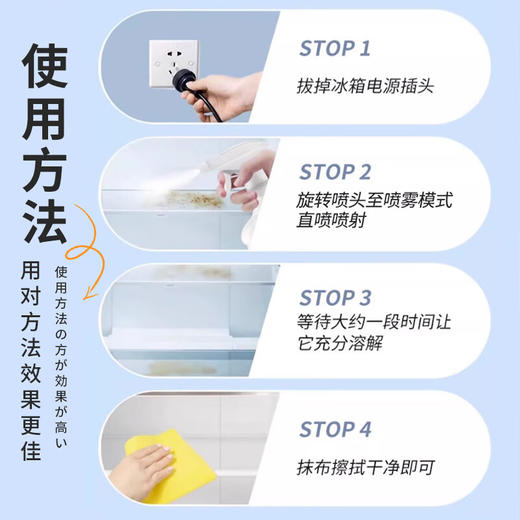 使用方法

用对方法效果更佳

使用方法の方が効果が高い

STOP 1
拔掉冰箱电源插头

STOP 2
旋转喷头至喷雾模式直喷喷射

STOP 3
等待大约一段时间让它充分溶解

STOP 4
抹布擦拭干净即可