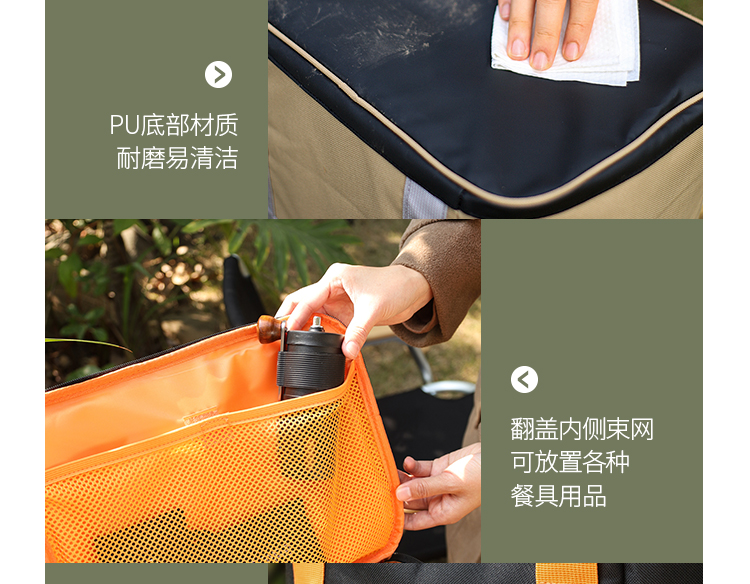 PU底部材质
耐磨易清洁

翻盖内侧束网
可放置各种
餐具用品