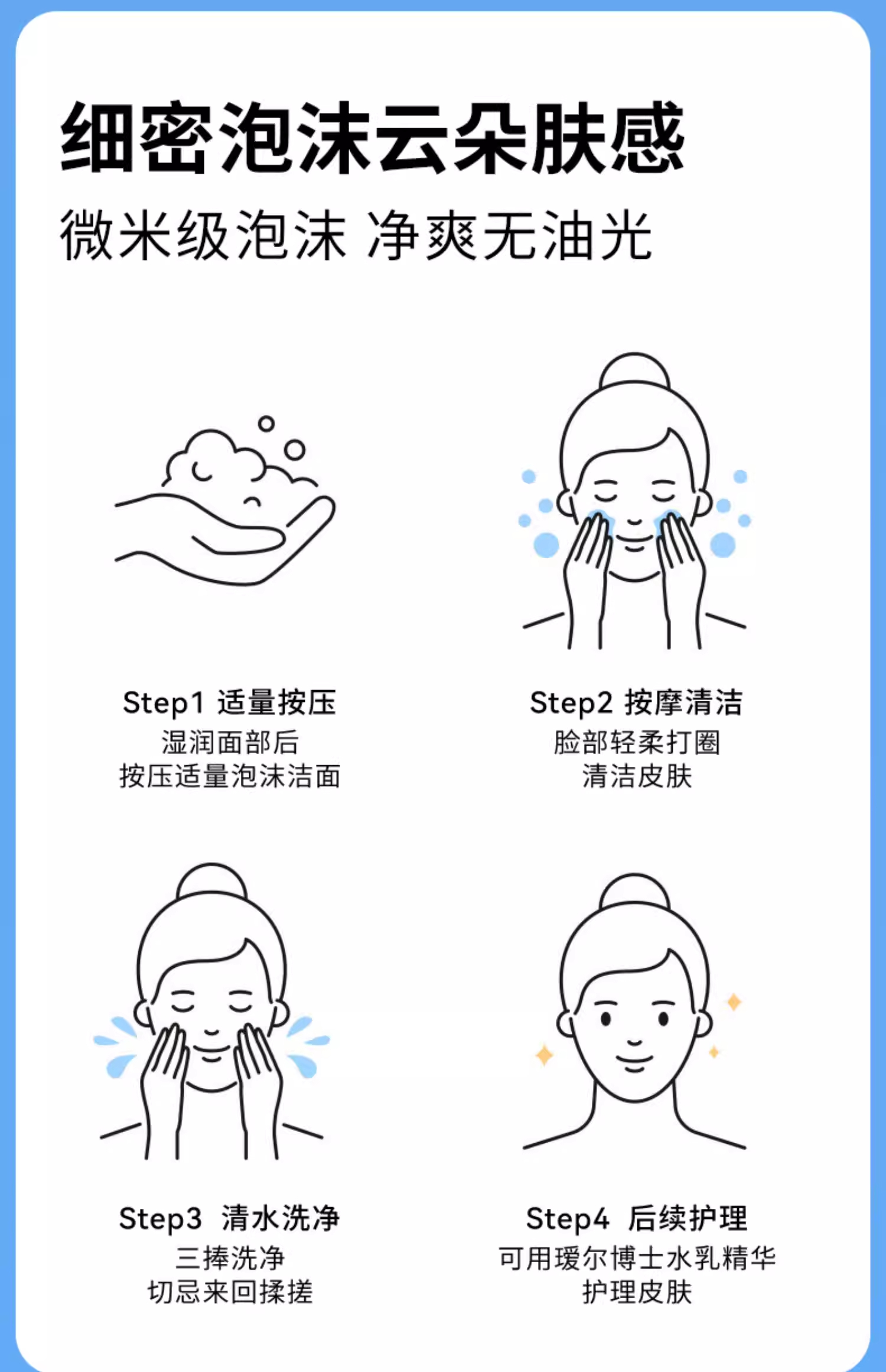 细密泡沫云朵肤感

微米级泡沫 净爽无油光

Step1 适量按压
湿润面部后
按压适量泡沫洁面

Step2 按摩清洁
脸部轻柔打圈
清洁皮肤

Step3 清水洗净
三捧洗净
切忌来回揉搓

Step4 后续护理
可用瑷尔博士水乳精华
护理皮肤