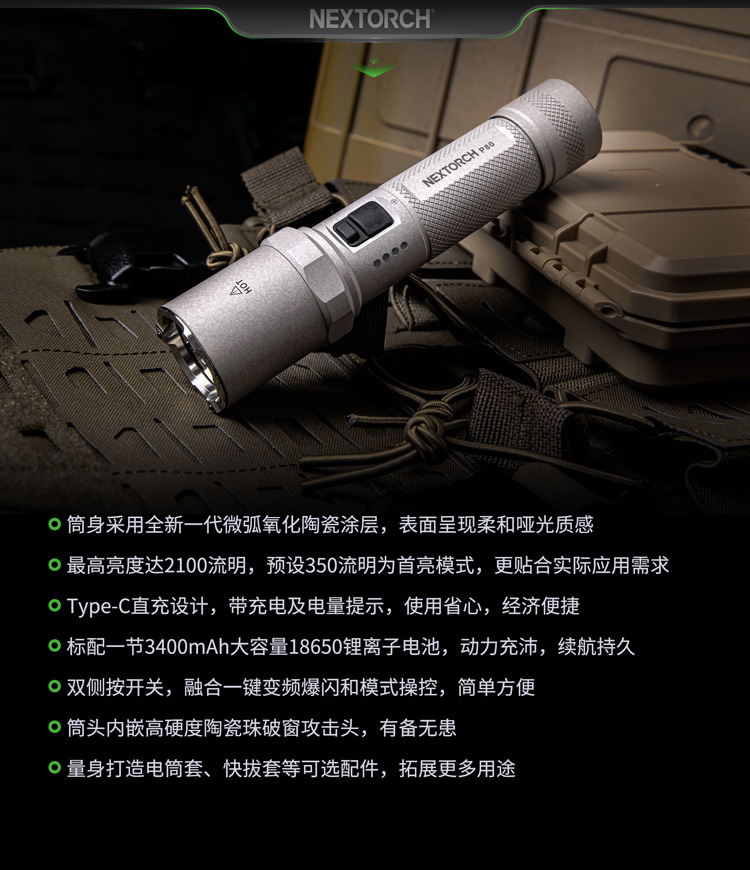 NEXTORCH

NEXTORCH P80

HOT

筒身采用全新一代微弧氧化陶瓷涂层，表面呈现柔和哑光质感

最高亮度达2100流明，预设350流明为首亮模式，更贴合实际应用需求

Type-C直充设计，带充电及电量提示，使用省心，经济便捷

标配一节3400mAh大容量18650锂离子电池，动力充沛，续航持久

双侧按开关，融合一键变频爆闪和模式操控，简单方便

筒头内嵌高硬度陶瓷珠破窗攻击头，有备无患

量身打造电筒套、快拔套等可选配件，拓展更多用途