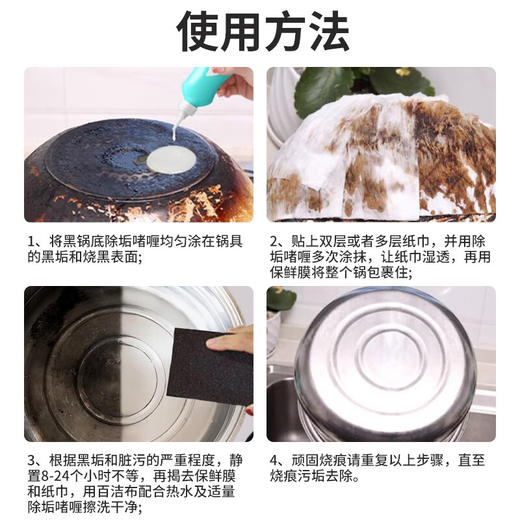 使用方法

1、将黑锅底除垢啫喱均匀涂在锅具的黑垢和烧黑表面;

2、贴上双层或者多层纸巾，并用除垢啫喱多次涂抹，让纸巾湿透，再用保鲜膜将整个锅包裹住;

3、根据黑垢和脏污的严重程度，静置8-24个小时不等，再揭去保鲜膜和纸巾，用百洁布配合热水及适量除垢啫喱擦洗干净;

4、顽固烧痕请重复以上步骤，直至烧痕污垢去除。