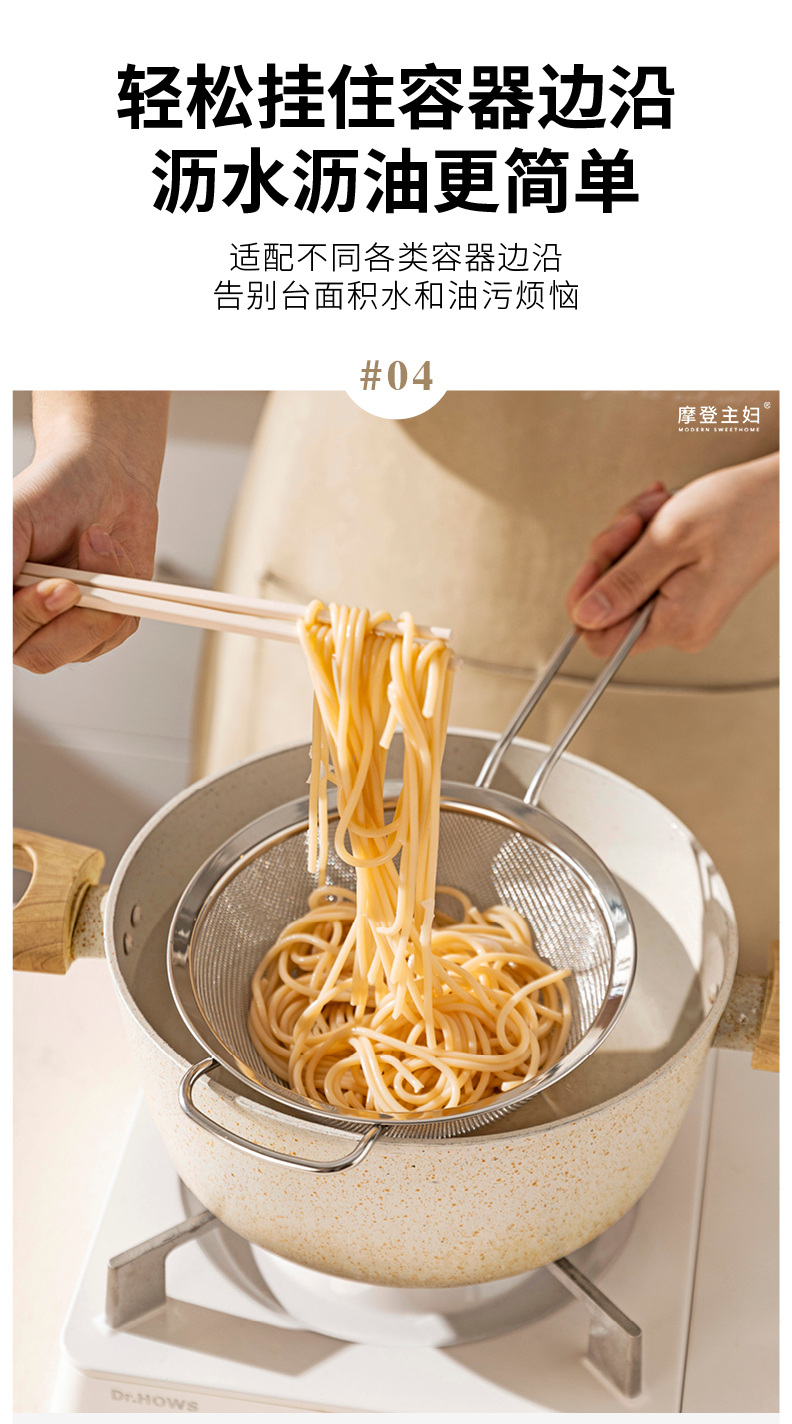 轻松挂住容器边沿
沥水沥油更简单

适配不同各类容器边沿
告别台面积水和油污烦恼

#04

摩登主妇®
MODERN SWEETHOME

Dr.HOWS