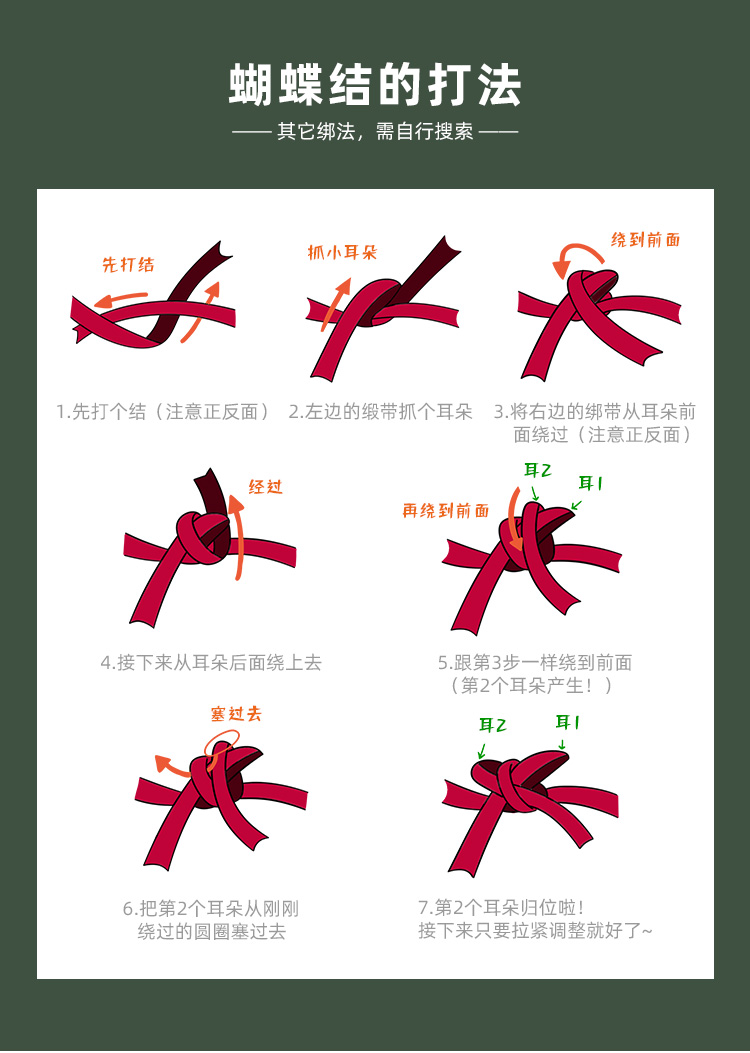 蝴蝶结的打法

—— 其它绑法，需自行搜索 ——

先打结

1.先打个结（注意正反面）

抓小耳朵

2.左边的缎带抓个耳朵

绕到前面

3.将右边的绑带从耳朵前面绕过（注意正反面）

经过

4.接下来从耳朵后面绕上去

再绕到前面

耳2

耳1

5.跟第3步一样绕到前面（第2个耳朵产生！）

塞过去

6.把第2个耳朵从刚刚绕过的圆圈塞过去

耳2

耳1

7.第2个耳朵归位啦！接下来只要拉紧调整就好了~