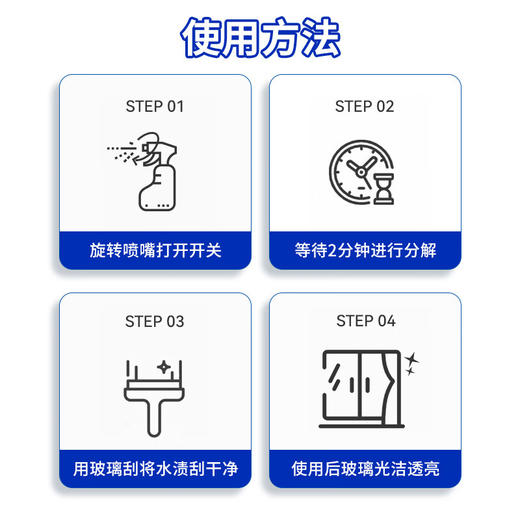 使用方法

STEP 01

旋转喷嘴打开开关

STEP 02

等待2分钟进行分解

STEP 03

用玻璃刮将水渍刮干净

STEP 04

使用后玻璃光洁透亮