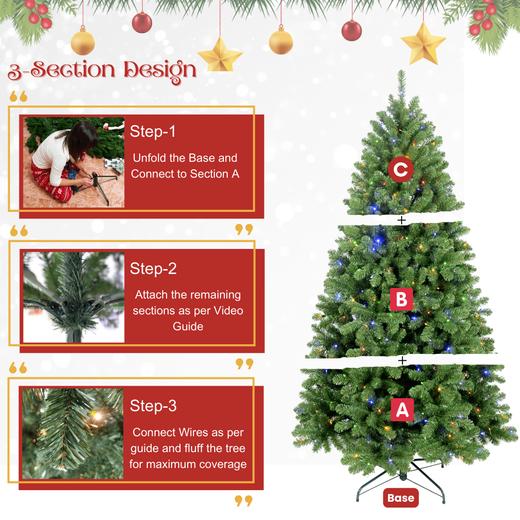 3-Section Design

Step-1
Unfold the Base and Connect to Section A

Step-2
Attach the remaining sections as per Video Guide

Step-3
Connect Wires as per guide and fluff the tree for maximum coverage

C
+
B
+
A
Base