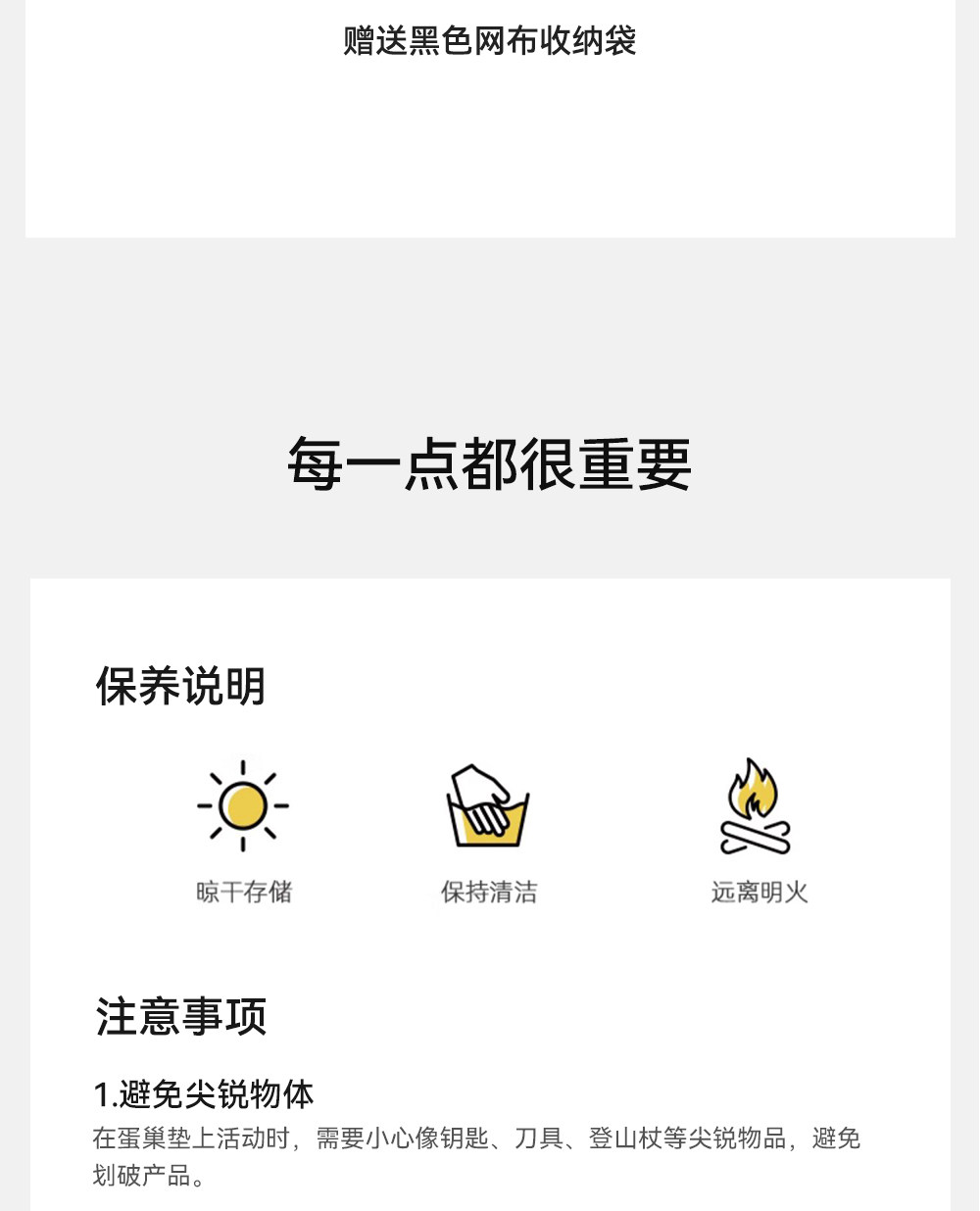 赠送黑色网布收纳袋

每一点都很重要

保养说明

晾干存储

保持清洁

远离明火

注意事项

1.避免尖锐物体

在蛋巢垫上活动时，需要小心像钥匙、刀具、登山杖等尖锐物品，避免划破产品。