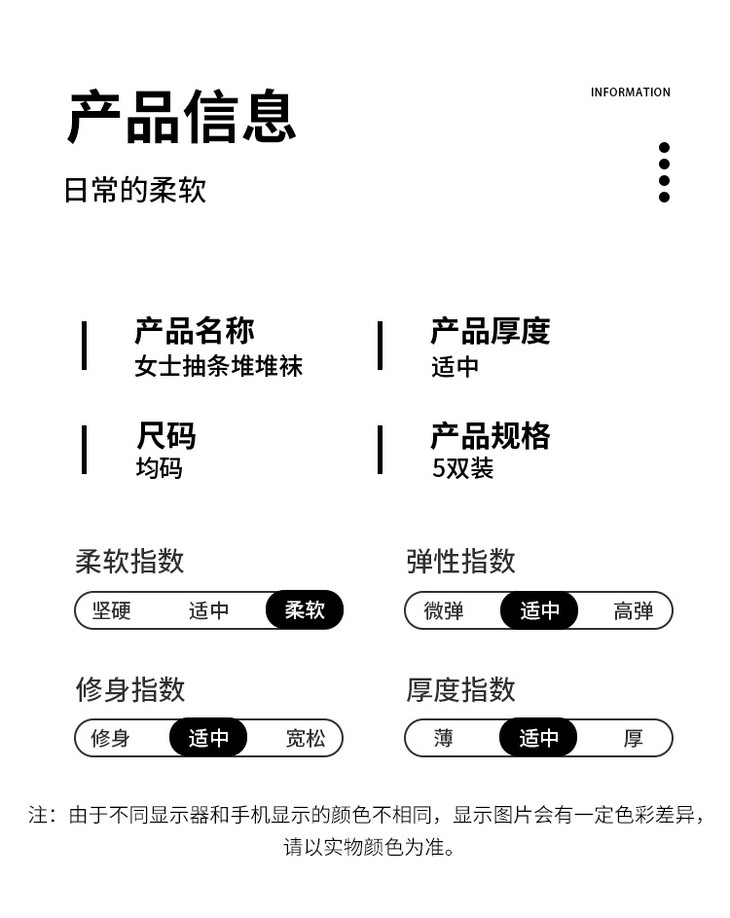 产品信息

INFORMATION

日常的柔软

产品名称
女士抽条堆堆袜

产品厚度
适中

尺码
均码

产品规格
5双装

柔软指数
坚硬 适中 柔软

弹性指数
微弹 适中 高弹

修身指数
修身 适中 宽松

厚度指数
薄 适中 厚

注：由于不同显示器和手机显示的颜色不相同，显示图片会有一定色彩差异，请以实物颜色为准。