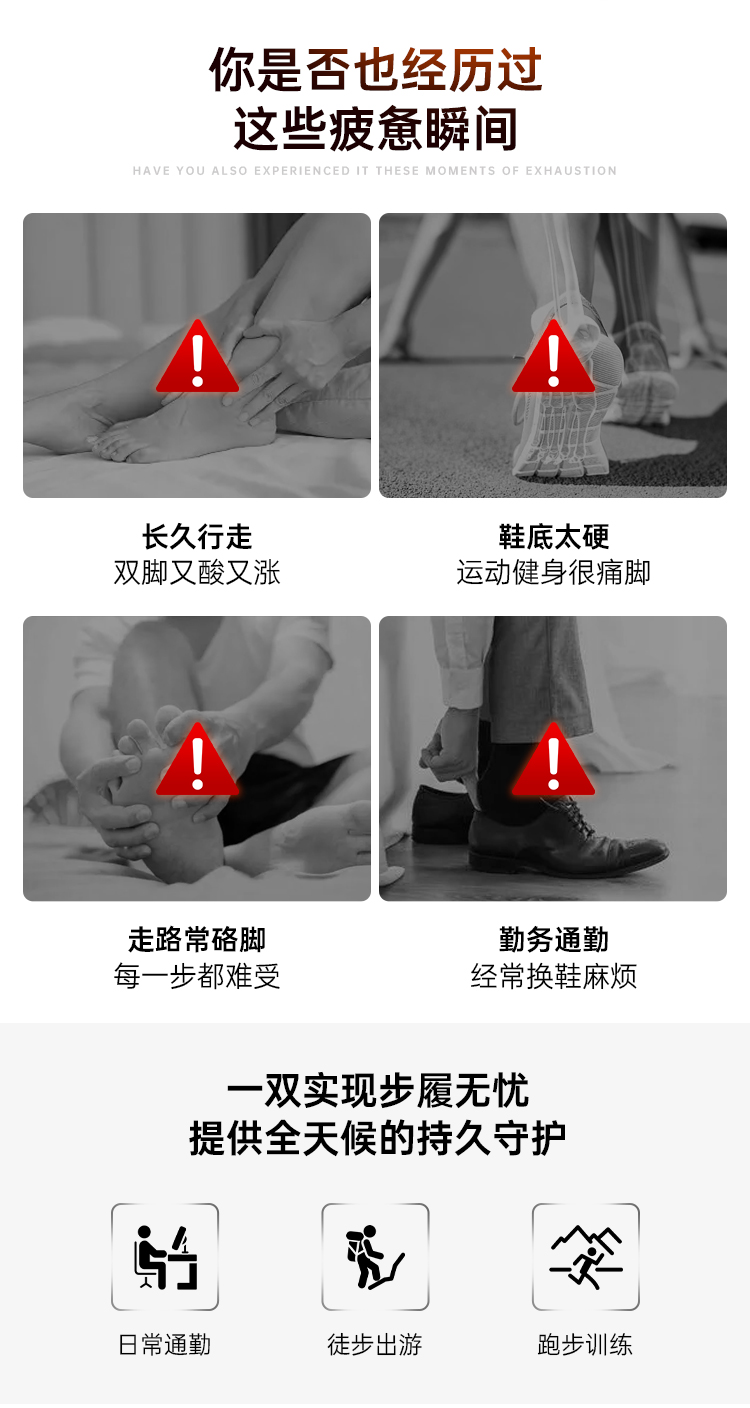 你是否也经历过
这些疲惫瞬间

HAVE YOU ALSO EXPERIENCED IT THESE MOMENTS OF EXHAUSTION

长久行走
双脚又酸又涨

鞋底太硬
运动健身很痛脚

走路常硌脚
每一步都难受

勤务通勤
经常换鞋麻烦

一双实现步履无忧
提供全天候的持久守护

日常通勤

徒步出游

跑步训练